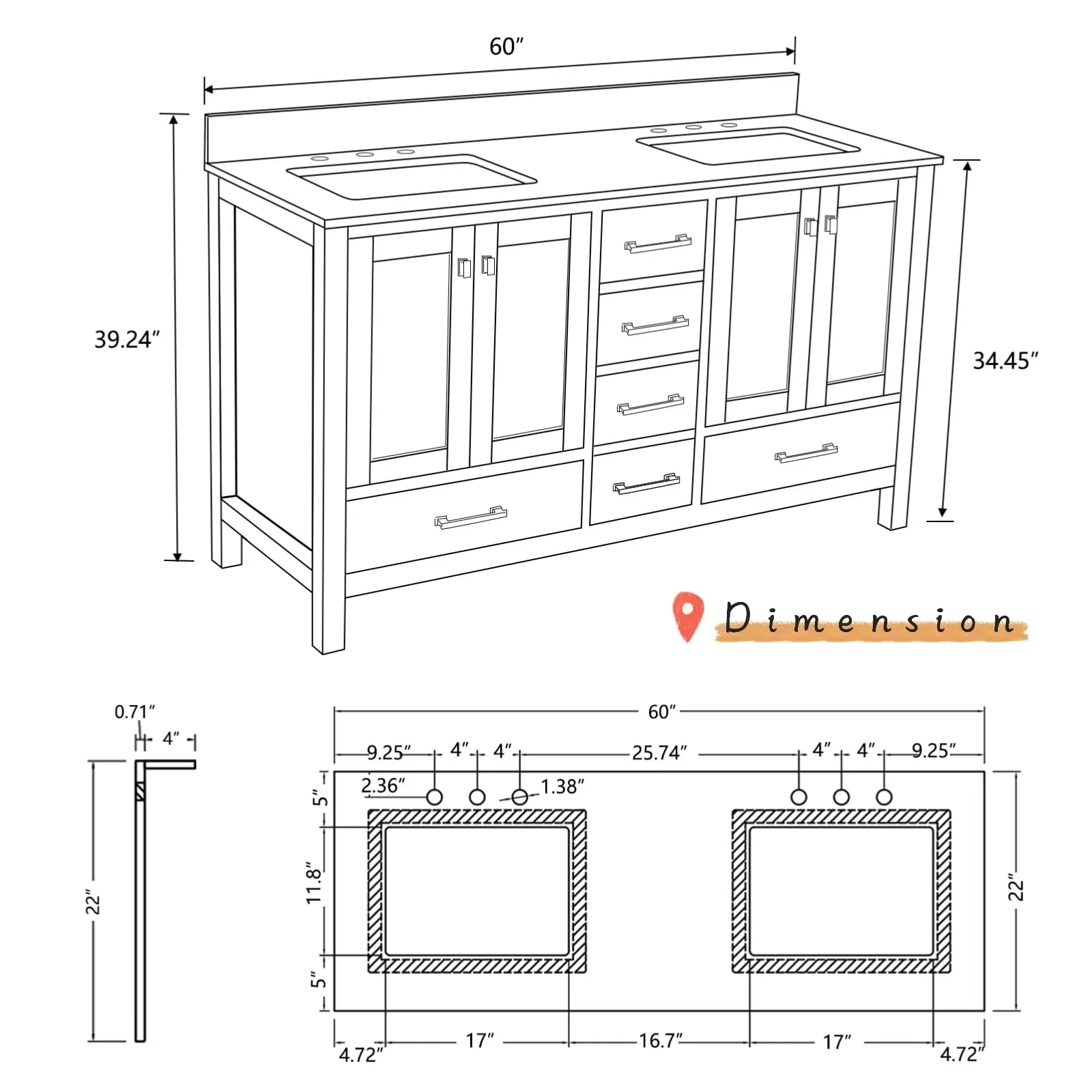 60″

39.24″

34.45″

Dimension

0.71″
4″
22″

60″
9.25″ 4″ 4″ 25.74″ 4″ 4″ 9.25″
2.36″
1.38″
5″
11.8″
5″
22″
4.72″ 17″ 16.7″ 17″ 4.72″