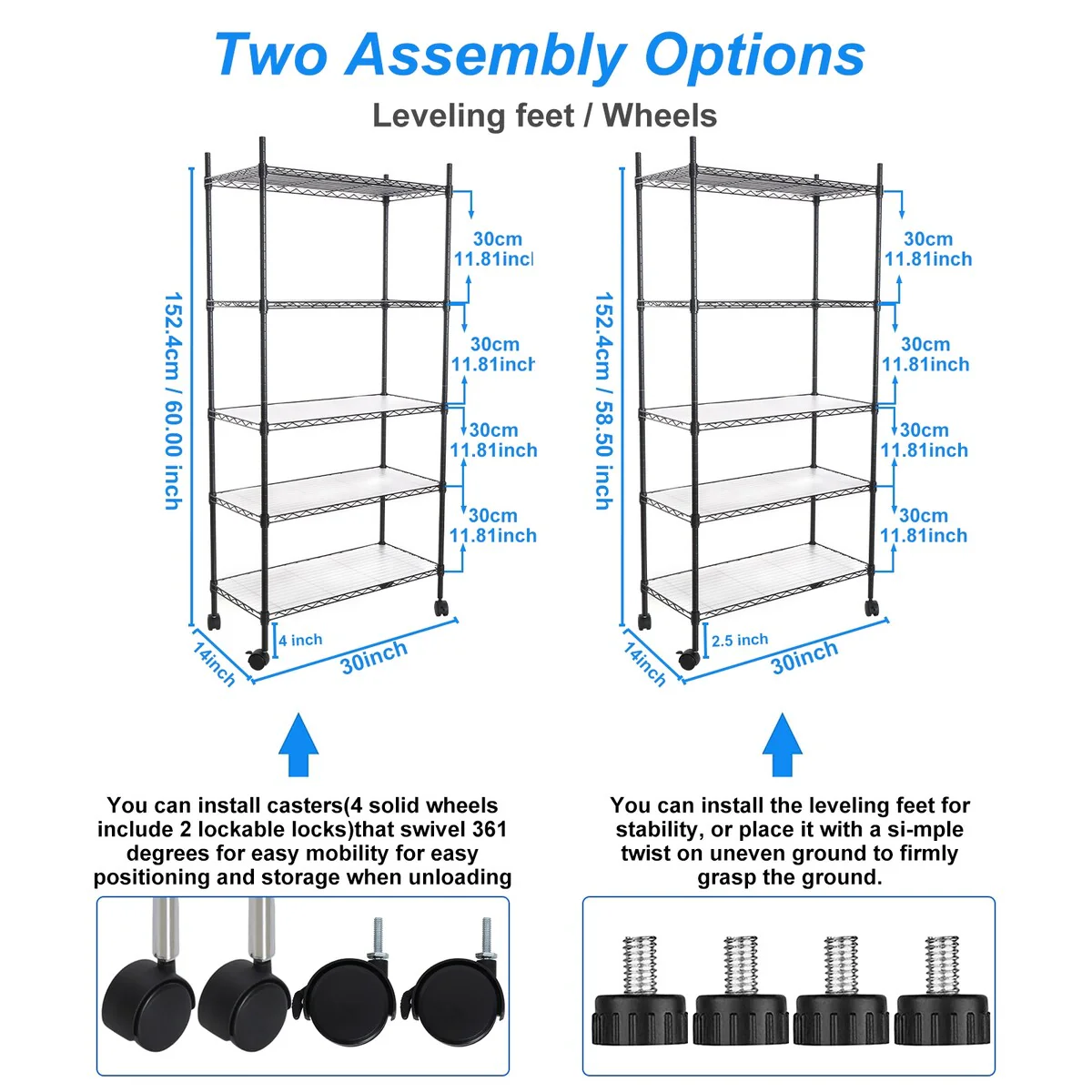 Two Assembly Options

Leveling feet / Wheels

152.4cm / 60.00 inch

30cm
11.81incl

30cm
11.81inch

30cm
11.81inch

30cm
11.81inch

4 inch

14inch

30inch

152.4cm / 58.50 inch

30cm
11.81inch

30cm
11.81inch

30cm
11.81inch

30cm
11.81inch

2.5 inch

14inch

30inch

You can install casters(4 solid wheels include 2 lockable locks)that swivel 361 degrees for easy mobility for easy positioning and storage when unloading

You can install the leveling feet for stability, or place it with a si-mple twist on uneven ground to firmly grasp the ground.