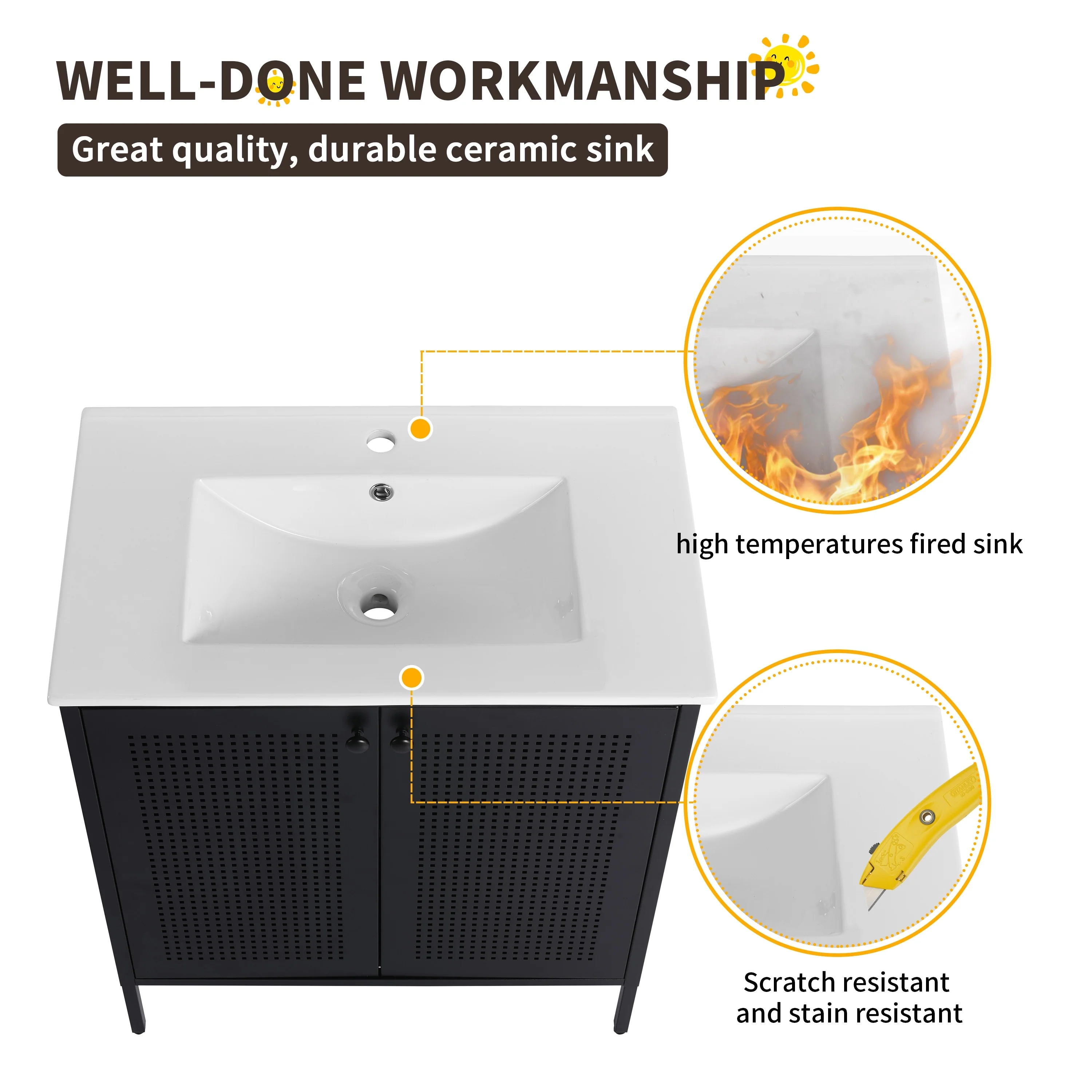 WELL-DONE WORKMANSHIP

Great quality, durable ceramic sink

high temperatures fired sink

Scratch resistant and stain resistant