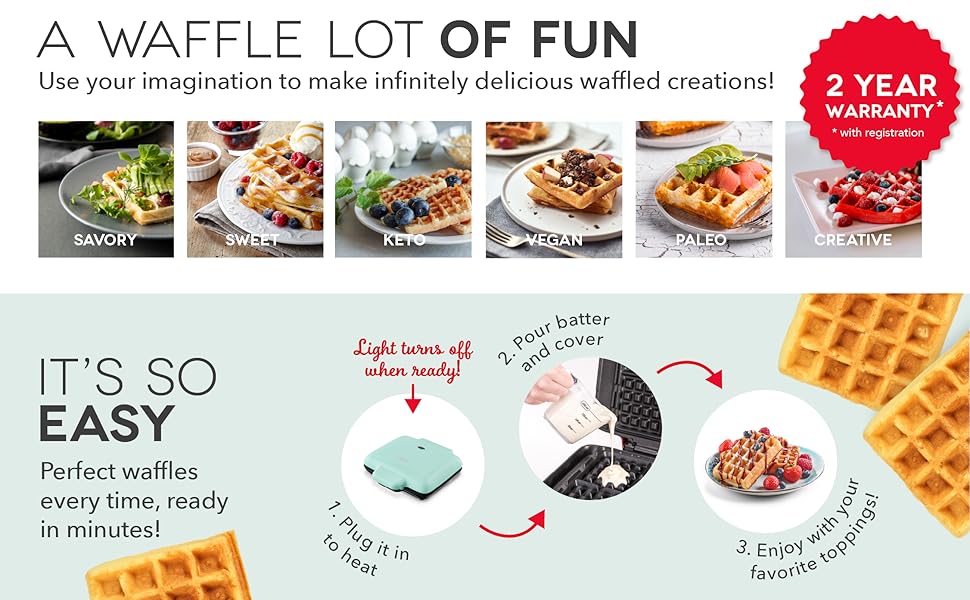 A WAFFLE LOT OF FUN
Use your imagination to make infinitely delicious waffled creations!

2 YEAR WARRANTY*
* with registration

SAVORY
SWEET
KETO
VEGAN
PALEO
CREATIVE

IT'S SO EASY
Perfect waffles every time, ready in minutes!

Light turns off when ready!

1. Plug it in to heat

2. Pour batter and cover

3. Enjoy with your favorite toppings!