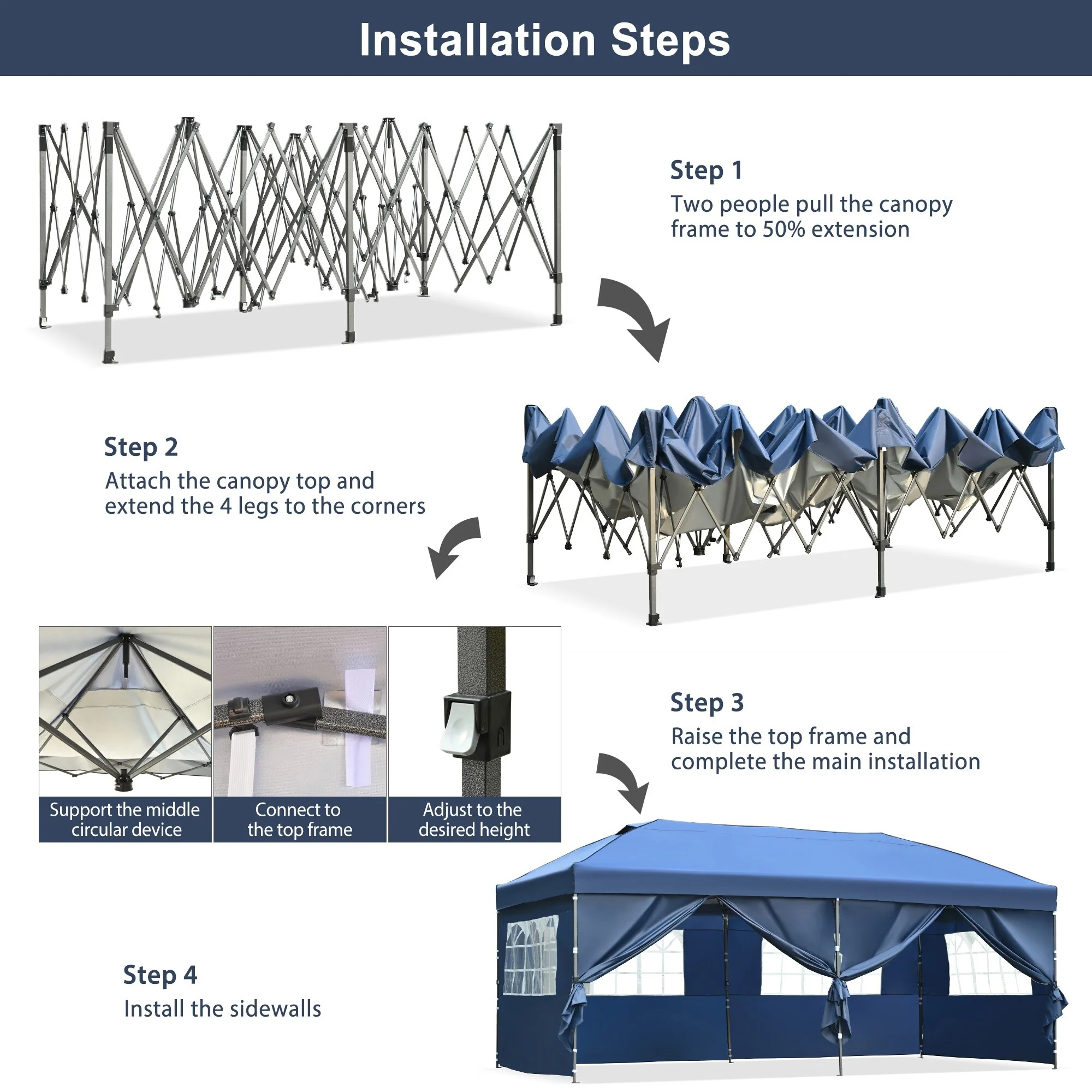 Installation Steps

Step 1
Two people pull the canopy frame to 50% extension

Step 2
Attach the canopy top and extend the 4 legs to the corners

Support the middle circular device

Connect to the top frame

Adjust to the desired height

Step 3
Raise the top frame and complete the main installation

Step 4
Install the sidewalls