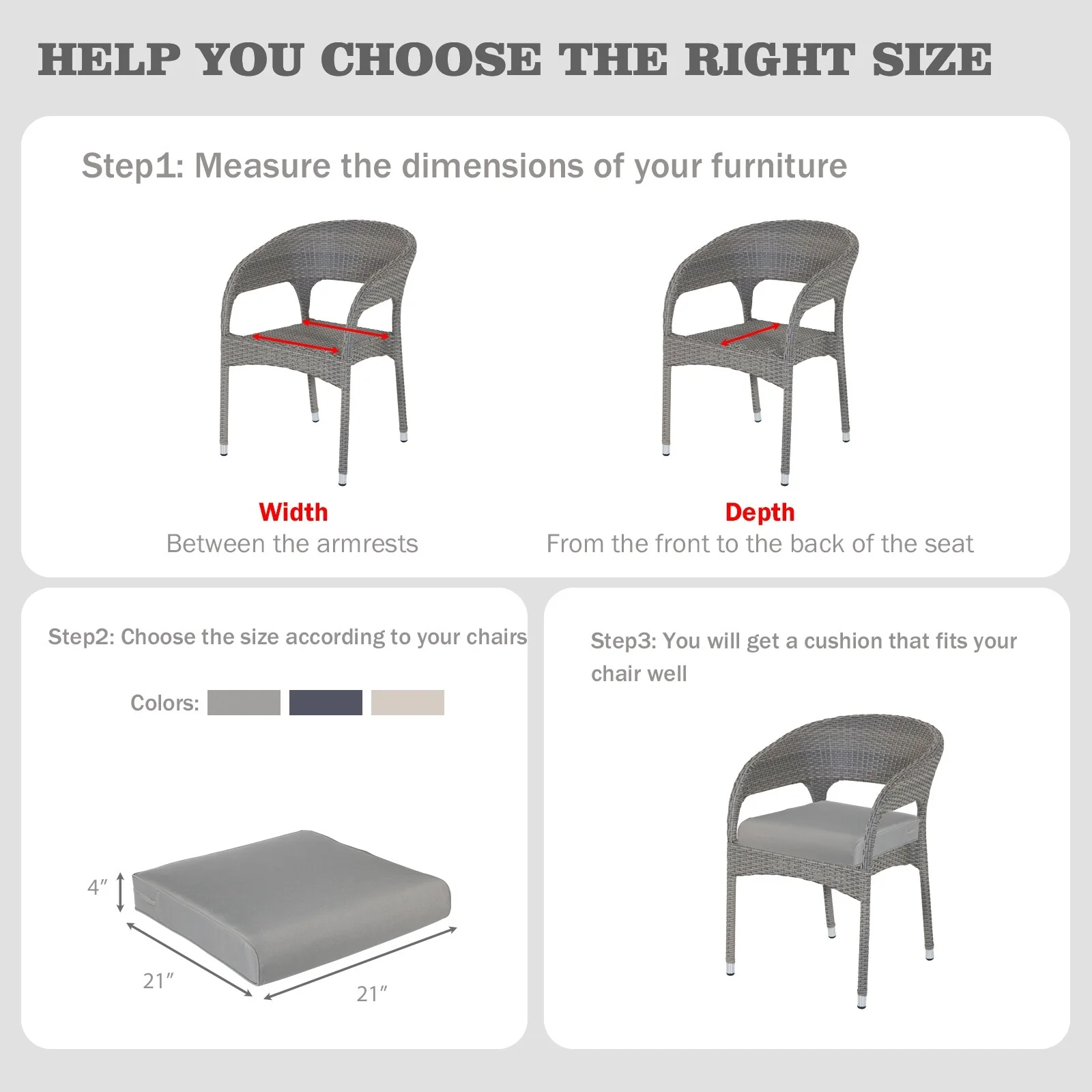 HELP YOU CHOOSE THE RIGHT SIZE

Step1: Measure the dimensions of your furniture

Width
Between the armrests

Depth
From the front to the back of the seat

Step2: Choose the size according to your chairs

Colors:

4″

21″

21″

Step3: You will get a cushion that fits your chair well