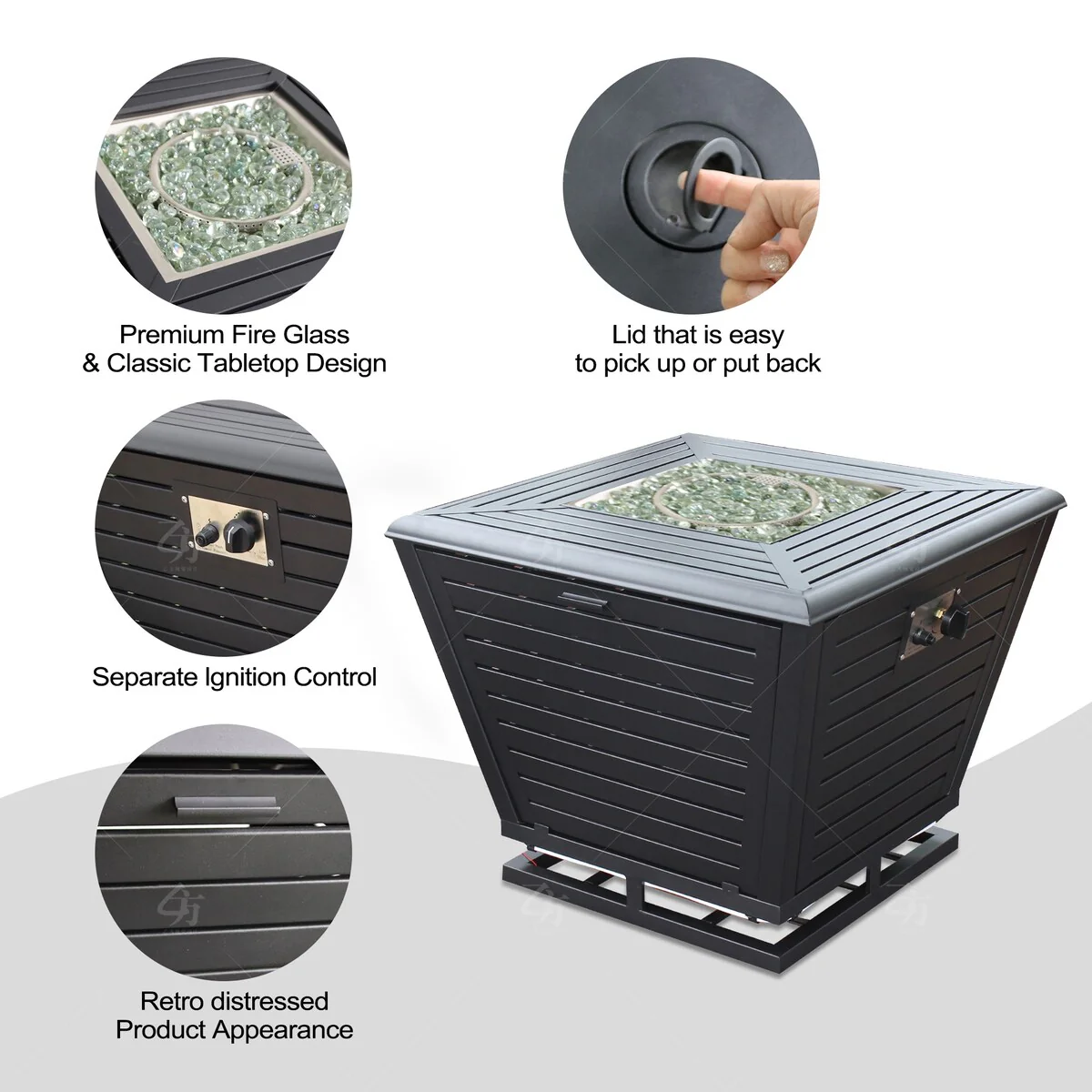 Premium Fire Glass
& Classic Tabletop Design

Lid that is easy
to pick up or put back

Separate Ignition Control

Retro distressed
Product Appearance