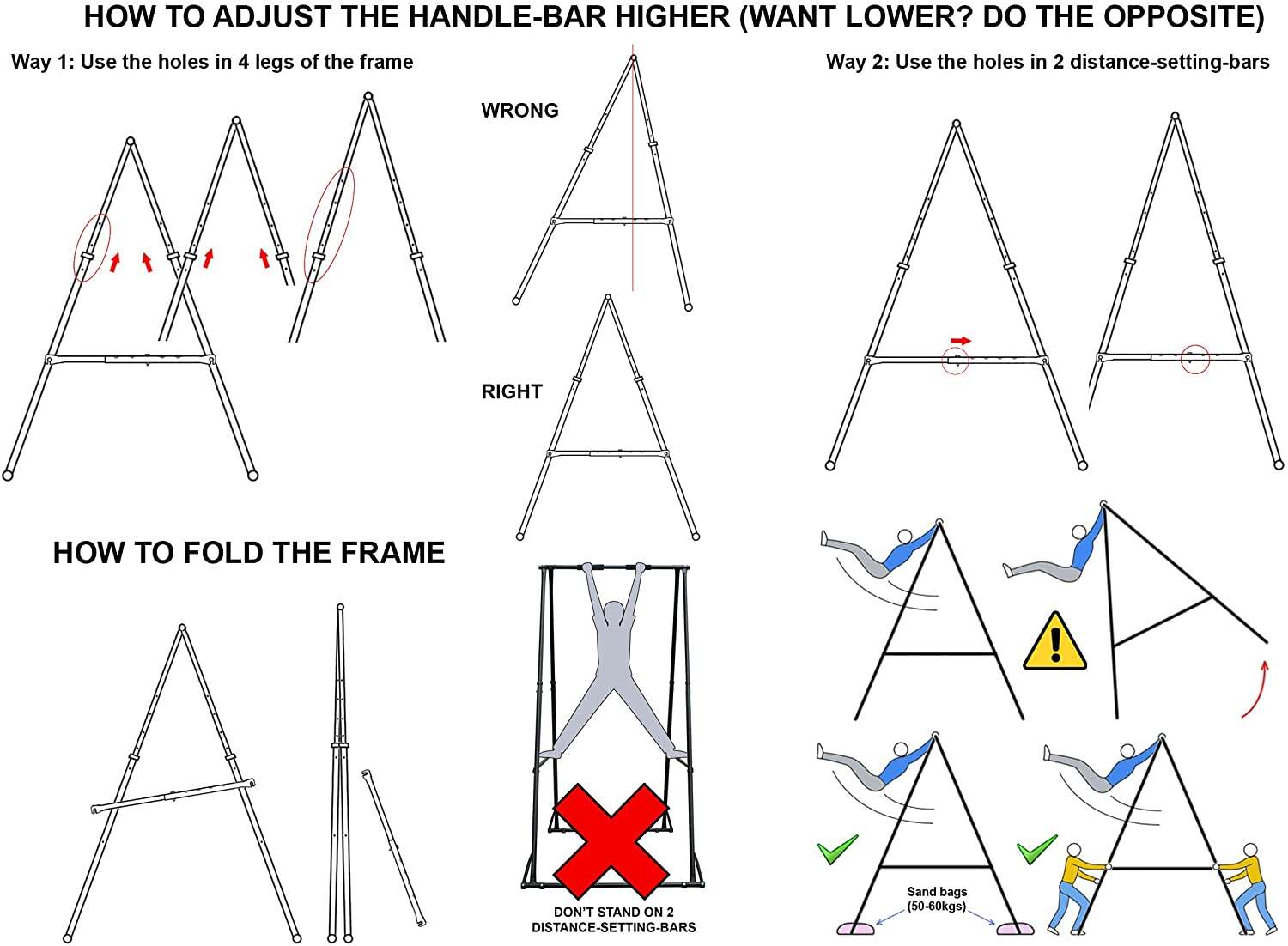 HOW TO ADJUST THE HANDLE-BAR HIGHER (WANT LOWER? DO THE OPPOSITE)

Way 1: Use the holes in 4 legs of the frame

WRONG

RIGHT

Way 2: Use the holes in 2 distance-setting-bars

HOW TO FOLD THE FRAME

DON'T STAND ON 2 DISTANCE-SETTING-BARS

Sand bags (50-60kgs)