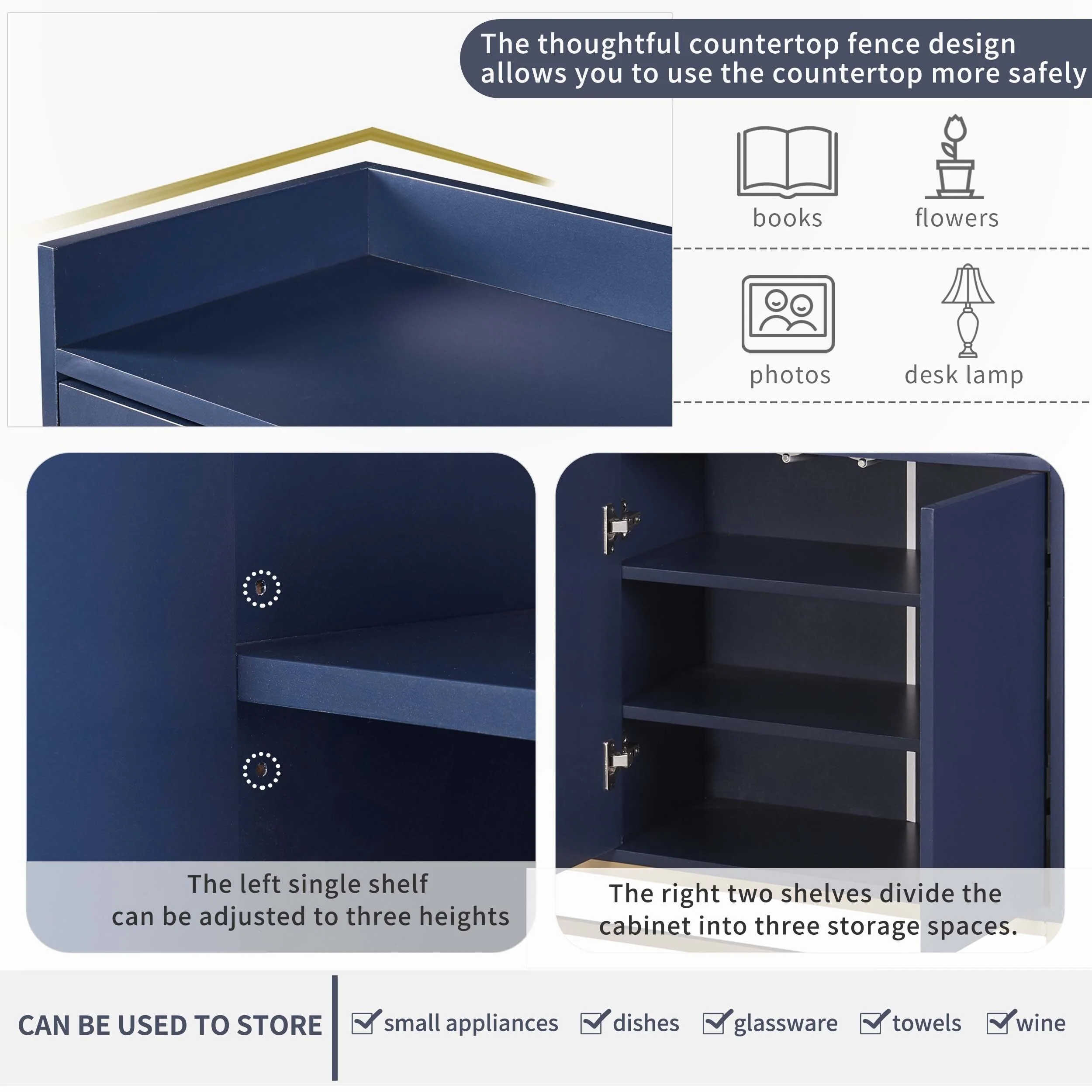 The thoughtful countertop fence design allows you to use the countertop more safely

books

flowers

photos

desk lamp

The left single shelf can be adjusted to three heights

The right two shelves divide the cabinet into three storage spaces.

CAN BE USED TO STORE

small appliances

dishes

glassware

towels

wine