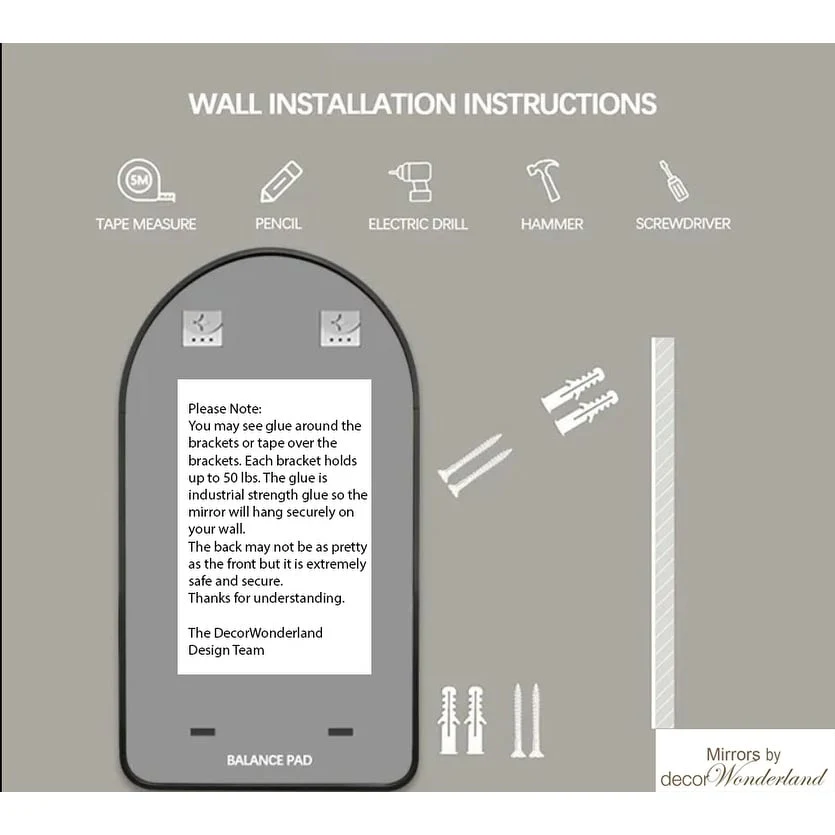 WALL INSTALLATION INSTRUCTIONS

5M

TAPE MEASURE

PENCIL

ELECTRIC DRILL

HAMMER

SCREWDRIVER

Please Note:
You may see glue around the brackets or tape over the brackets. Each bracket holds up to 50 lbs. The glue is industrial strength glue so the mirror will hang securely on your wall.
The back may not be as pretty as the front but it is extremely safe and secure.
Thanks for understanding.

The DecorWonderland Design Team

BALANCE PAD

Mirrors by
decor Wonderland