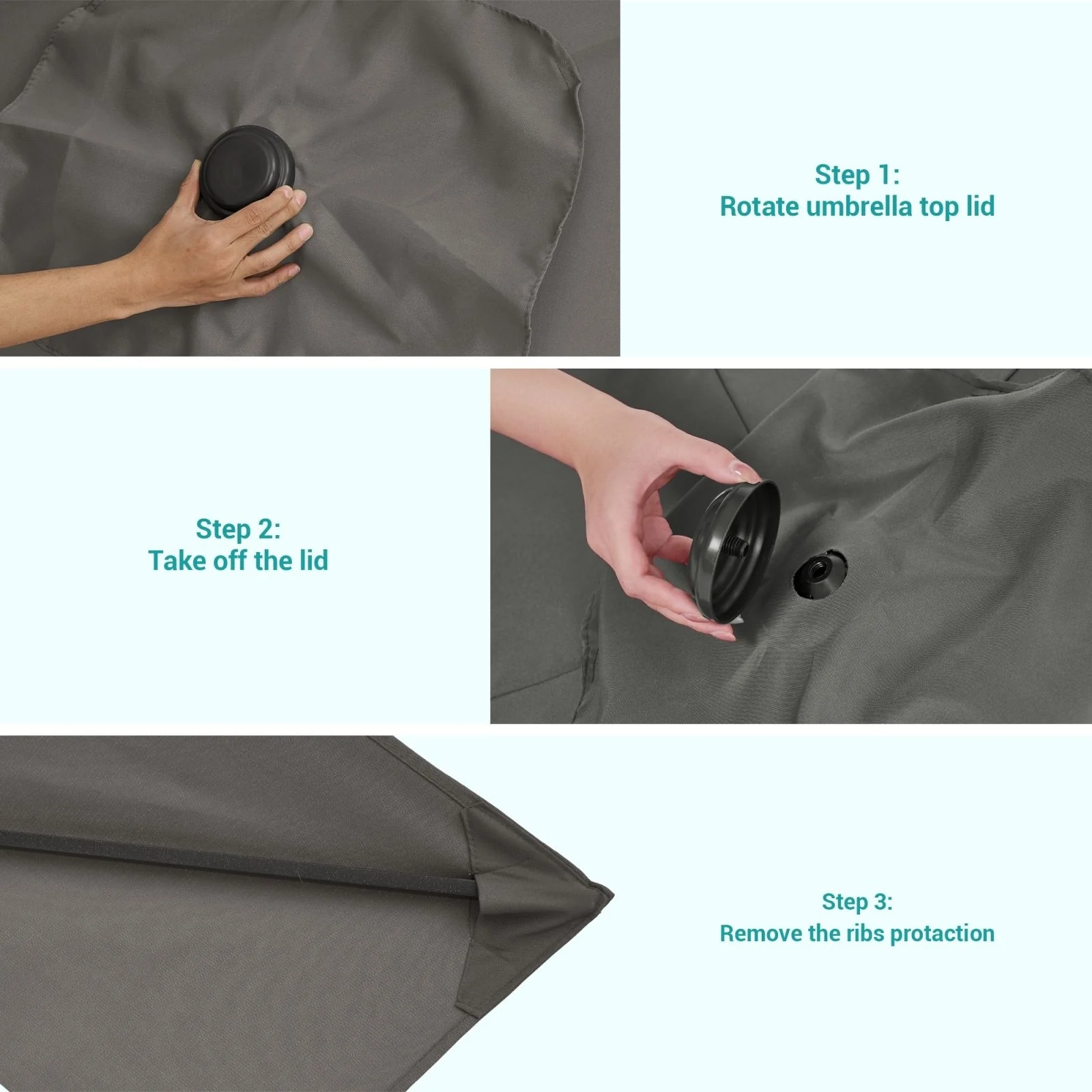 Step 1:
Rotate umbrella top lid

Step 2:
Take off the lid

Step 3:
Remove the ribs protaction