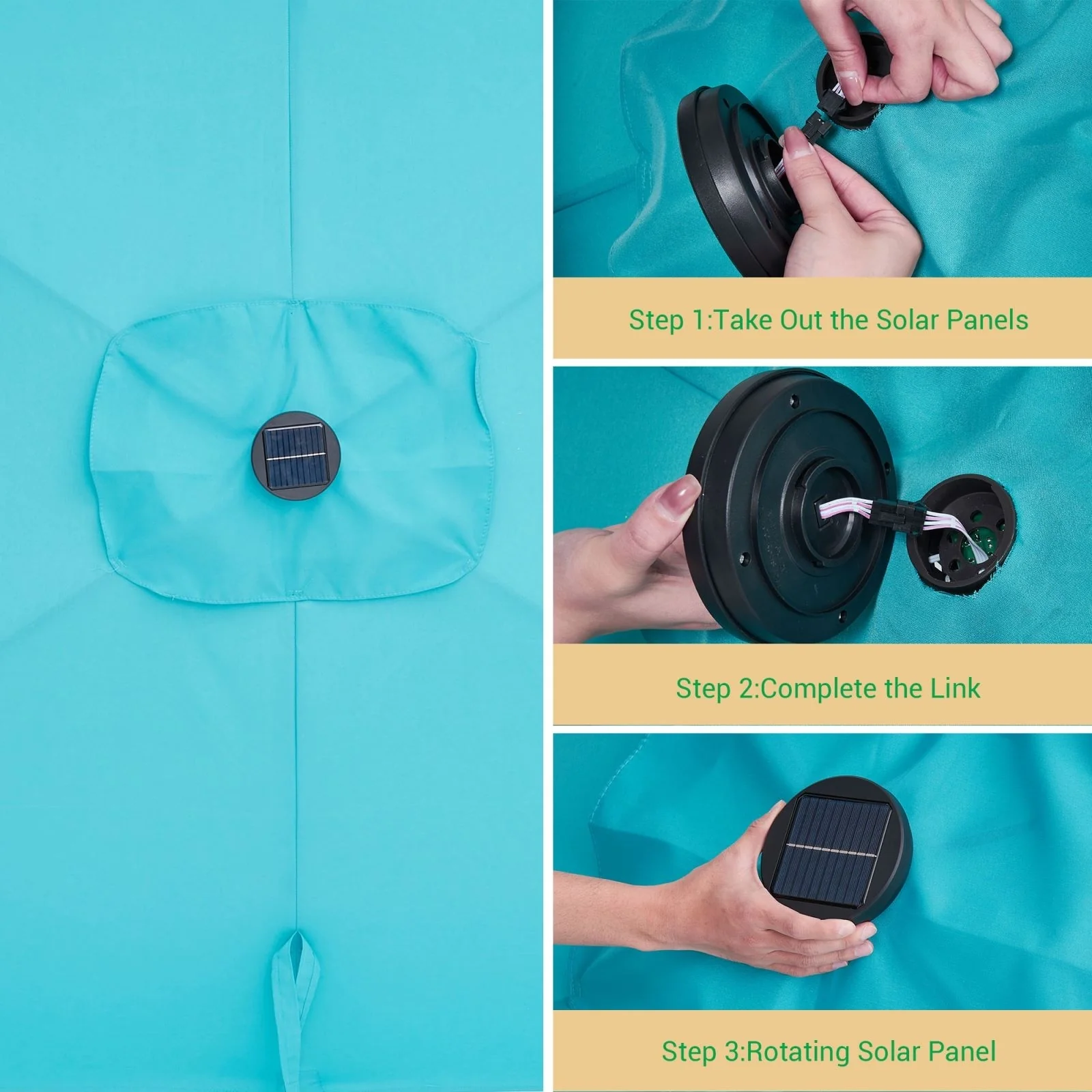 Step 1:Take Out the Solar Panels

Step 2:Complete the Link

Step 3:Rotating Solar Panel