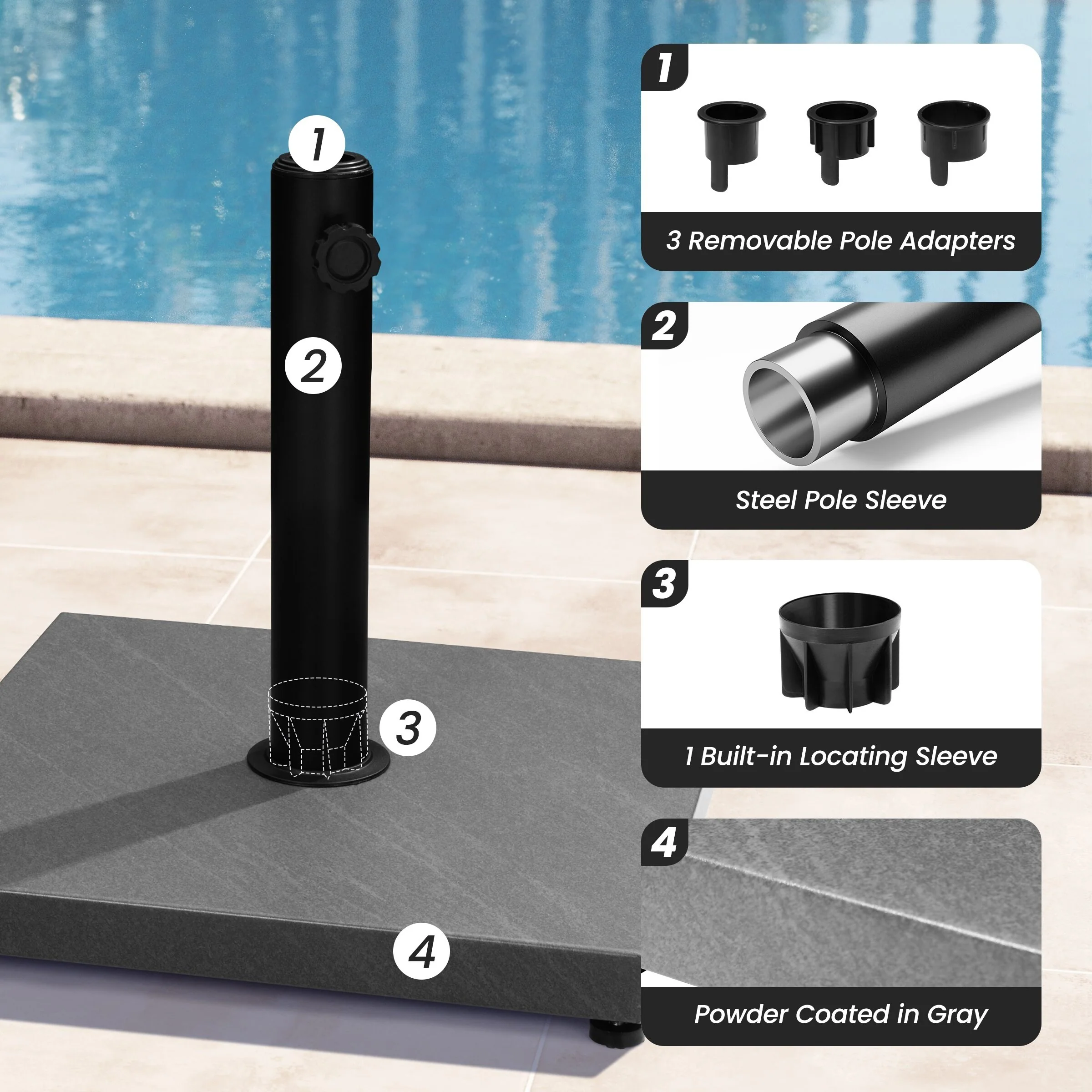 1

2

3

4

1

3 Removable Pole Adapters

2

Steel Pole Sleeve

3

1 Built-in Locating Sleeve

4

Powder Coated in Gray