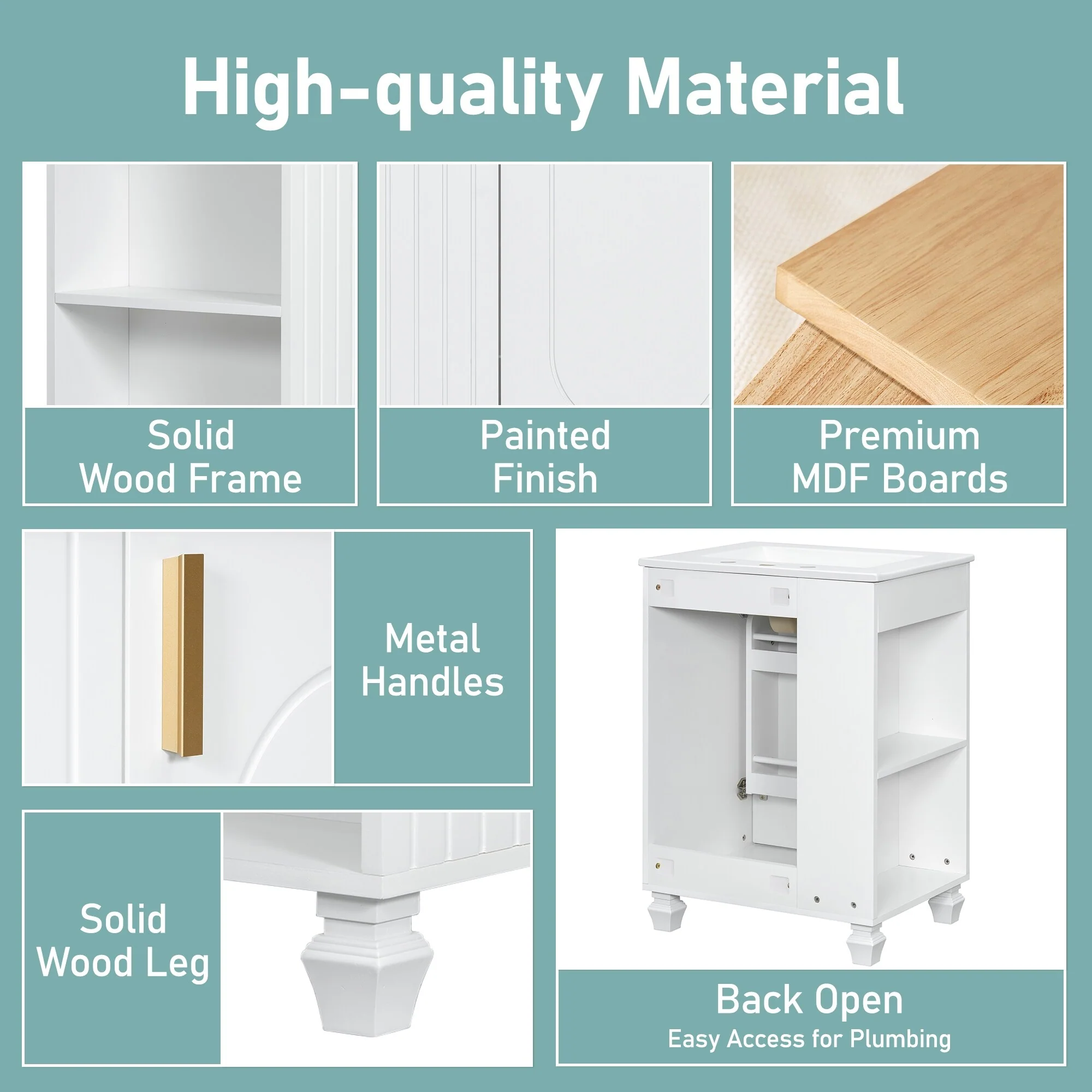 High-quality Material

Solid
Wood Frame

Painted
Finish

Premium
MDF Boards

Metal
Handles

Solid
Wood Leg

Back Open
Easy Access for Plumbing