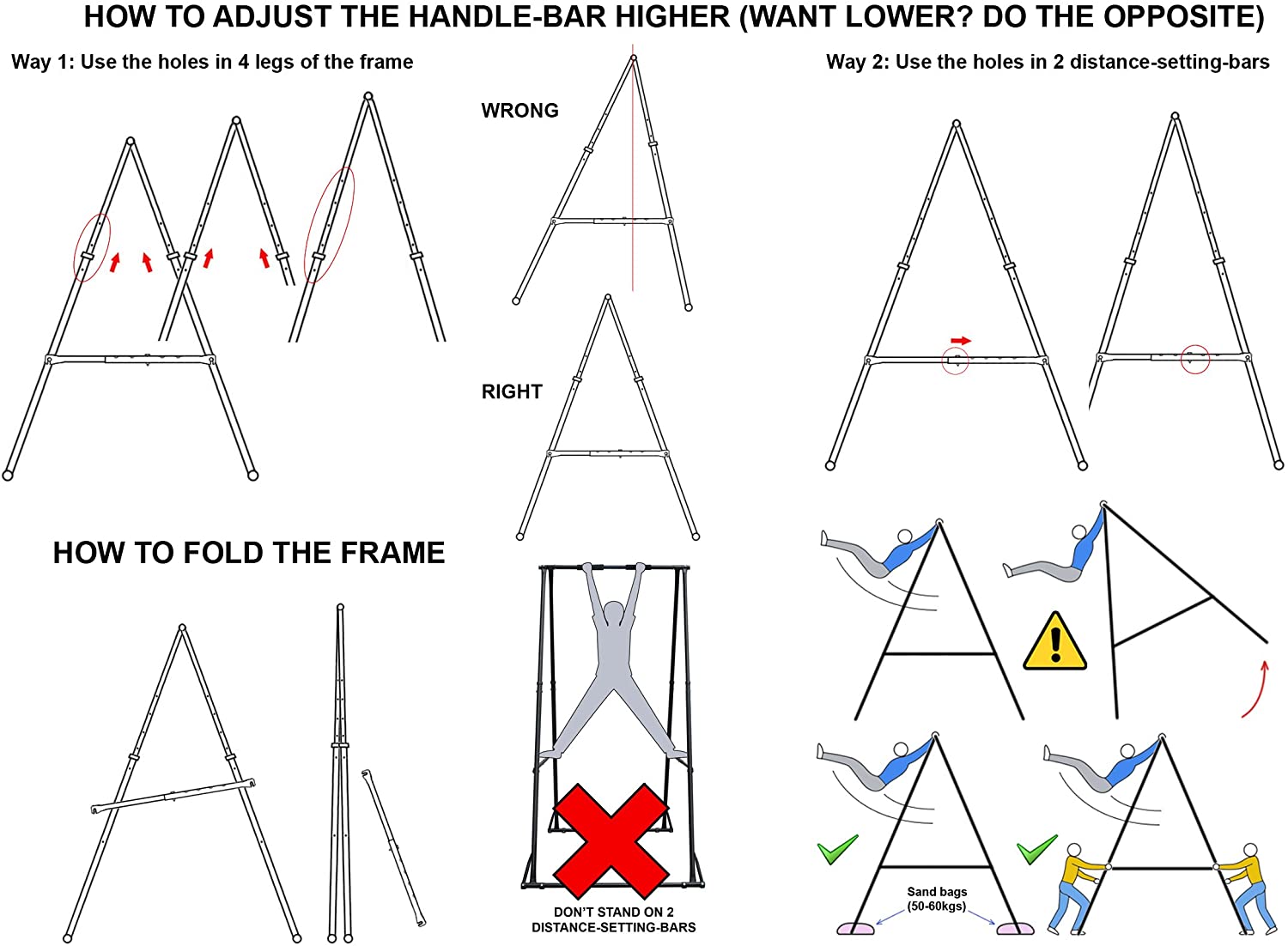 HOW TO ADJUST THE HANDLE-BAR HIGHER (WANT LOWER? DO THE OPPOSITE)

Way 1: Use the holes in 4 legs of the frame

WRONG

RIGHT

Way 2: Use the holes in 2 distance-setting-bars

HOW TO FOLD THE FRAME

DON'T STAND ON 2 DISTANCE-SETTING-BARS

Sand bags (50-60kgs)