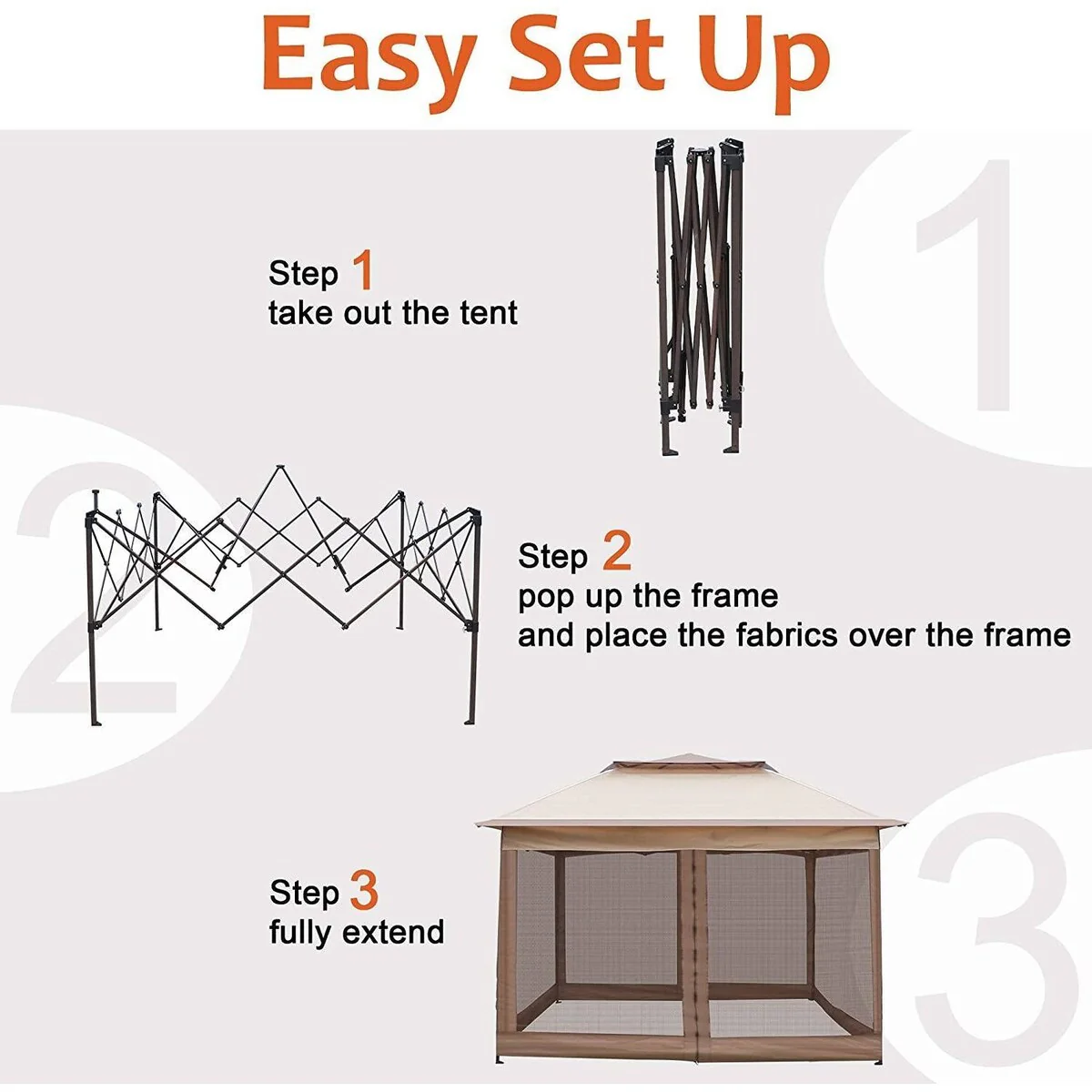 Easy Set Up

1

Step 1
take out the tent

2

Step 2
pop up the frame
and place the fabrics over the frame

3

Step 3
fully extend