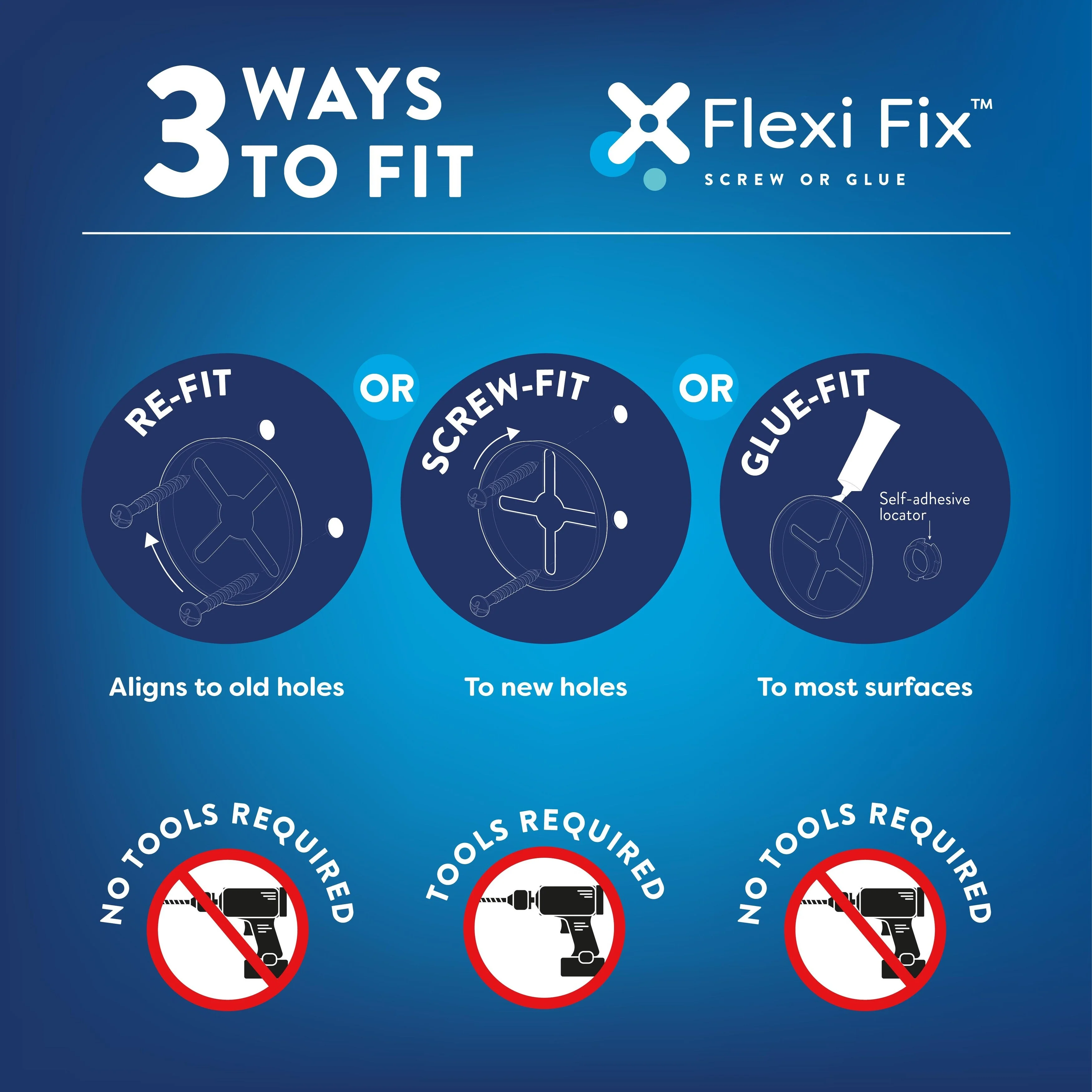 3 WAYS TO FIT

Flexi Fix™
SCREW OR GLUE

RE-FIT

OR

SCREW-FIT

OR

GLUE-FIT

Self-adhesive locator

Aligns to old holes

To new holes

To most surfaces

NO TOOLS REQUIRED

TOOLS REQUIRED

NO TOOLS REQUIRED