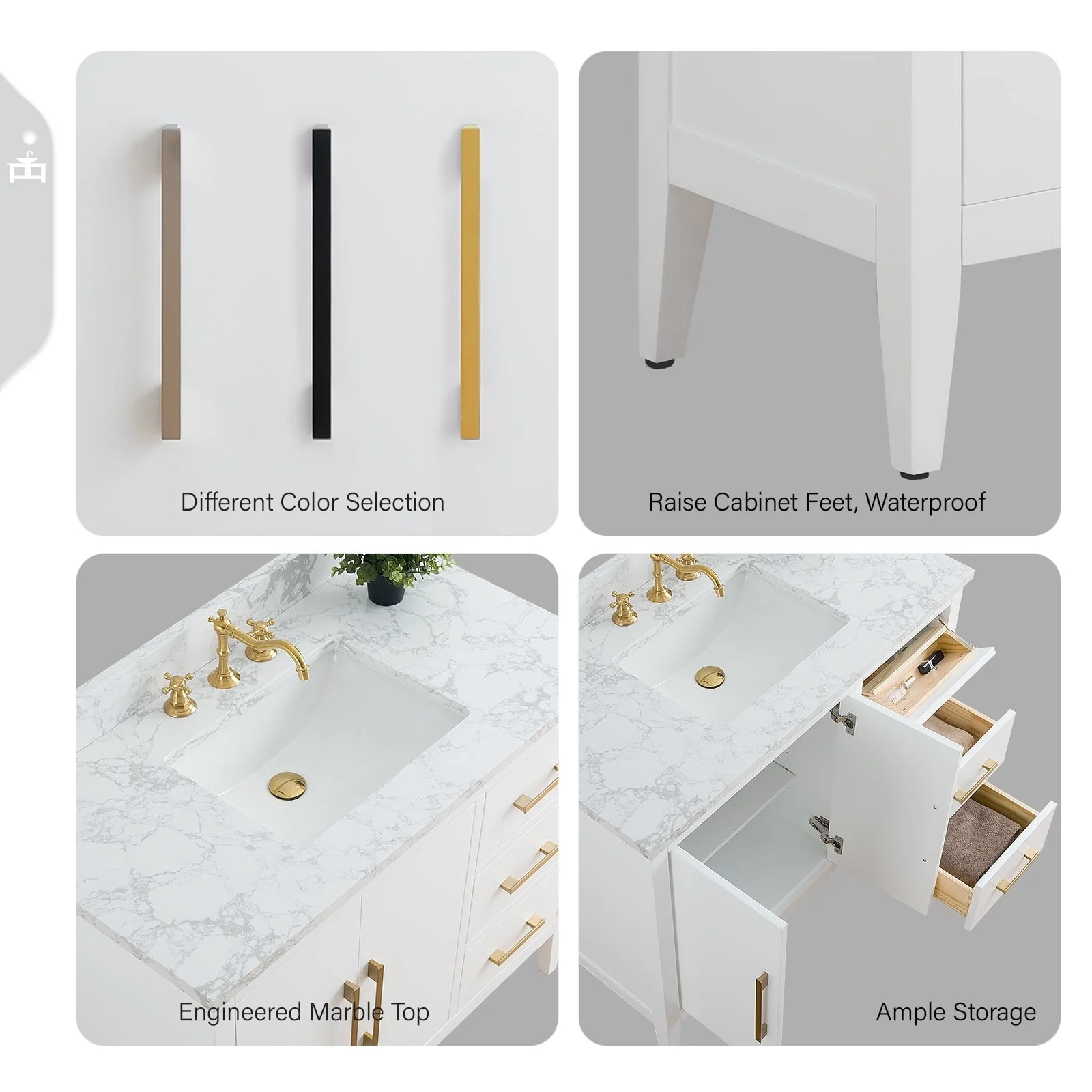 Different Color Selection

Raise Cabinet Feet, Waterproof

Engineered Marble Top

Ample Storage