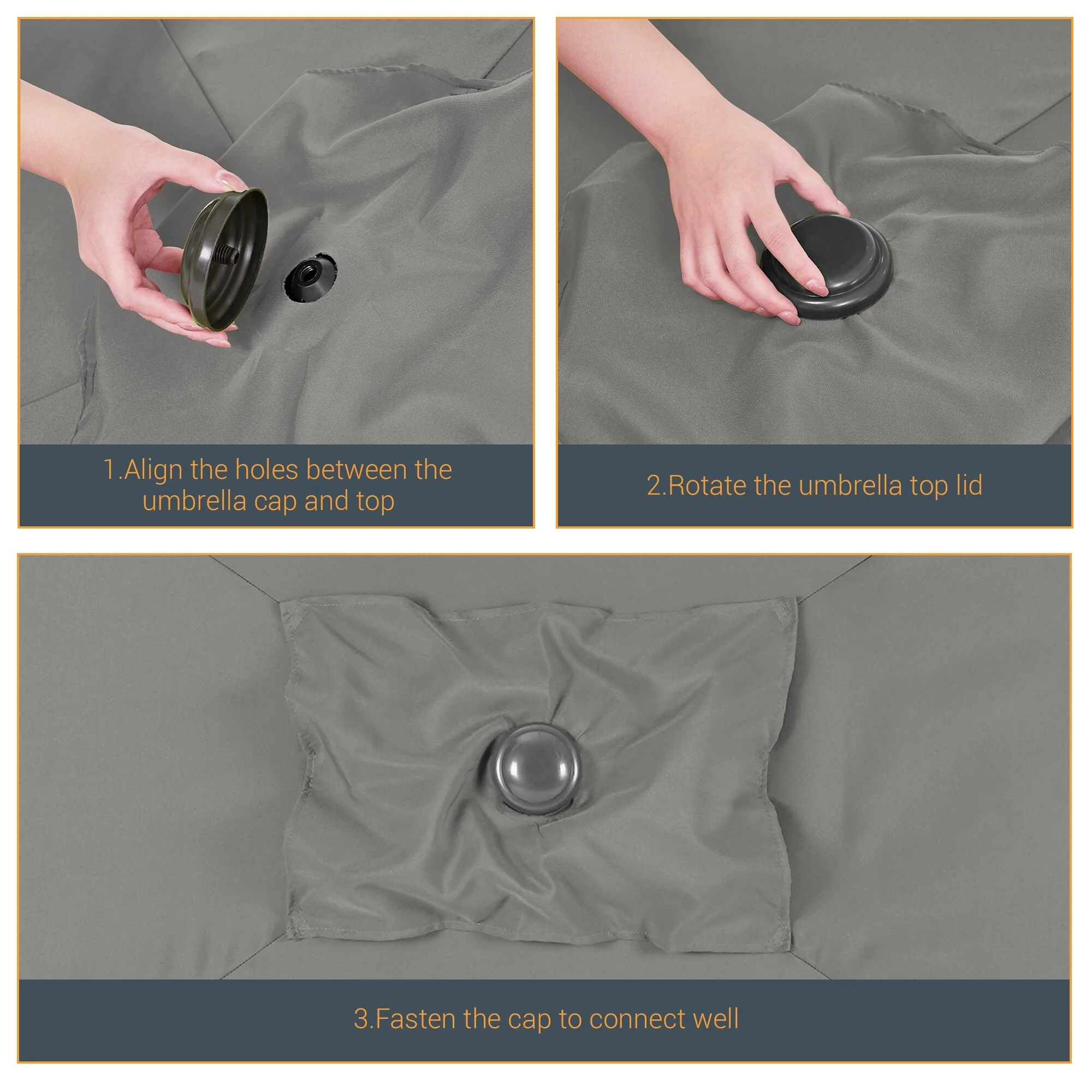 1.Align the holes between the umbrella cap and top

2.Rotate the umbrella top lid

3.Fasten the cap to connect well