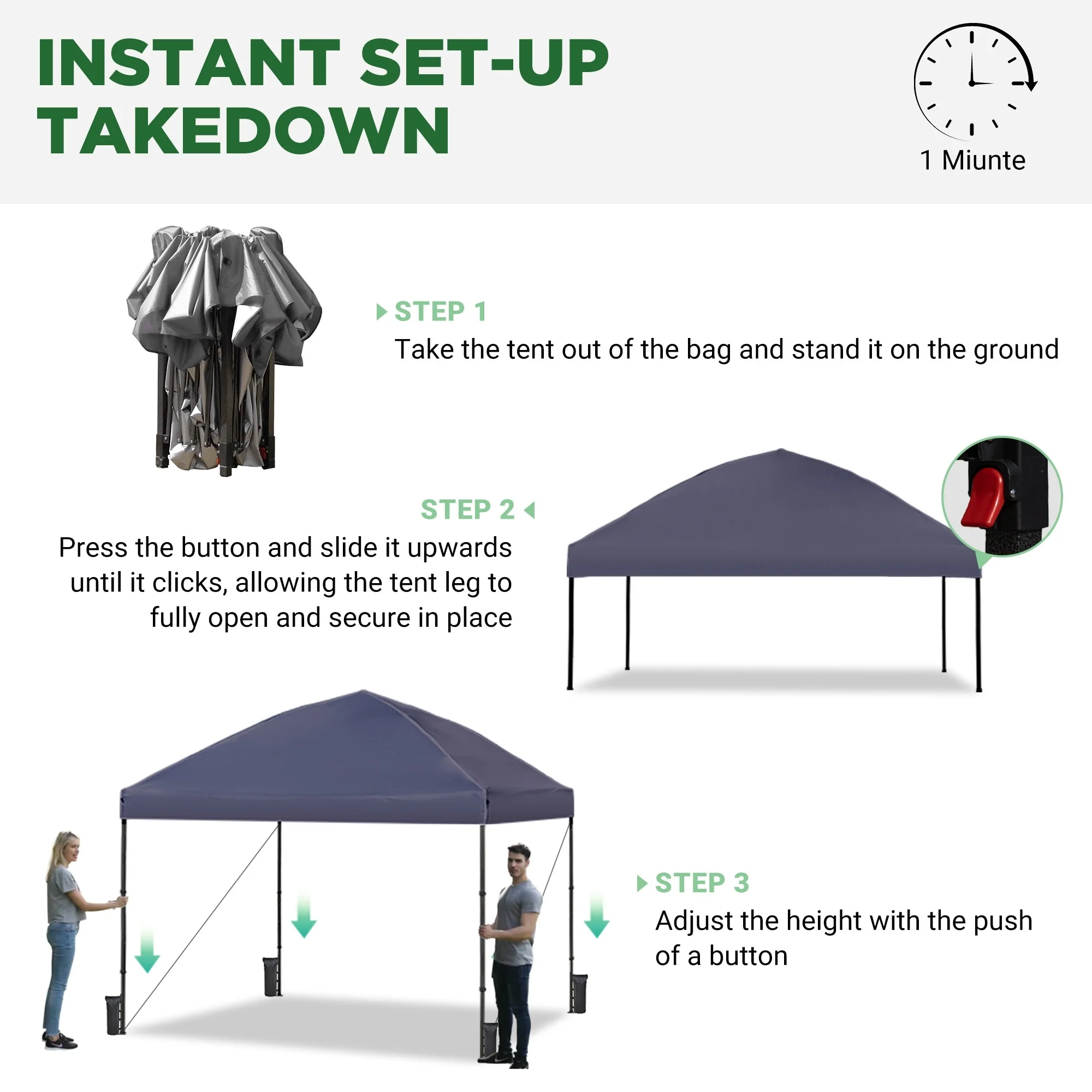 INSTANT SET-UP TAKEDOWN

1 Miunte

STEP 1
Take the tent out of the bag and stand it on the ground

STEP 2
Press the button and slide it upwards until it clicks, allowing the tent leg to fully open and secure in place

STEP 3
Adjust the height with the push of a button