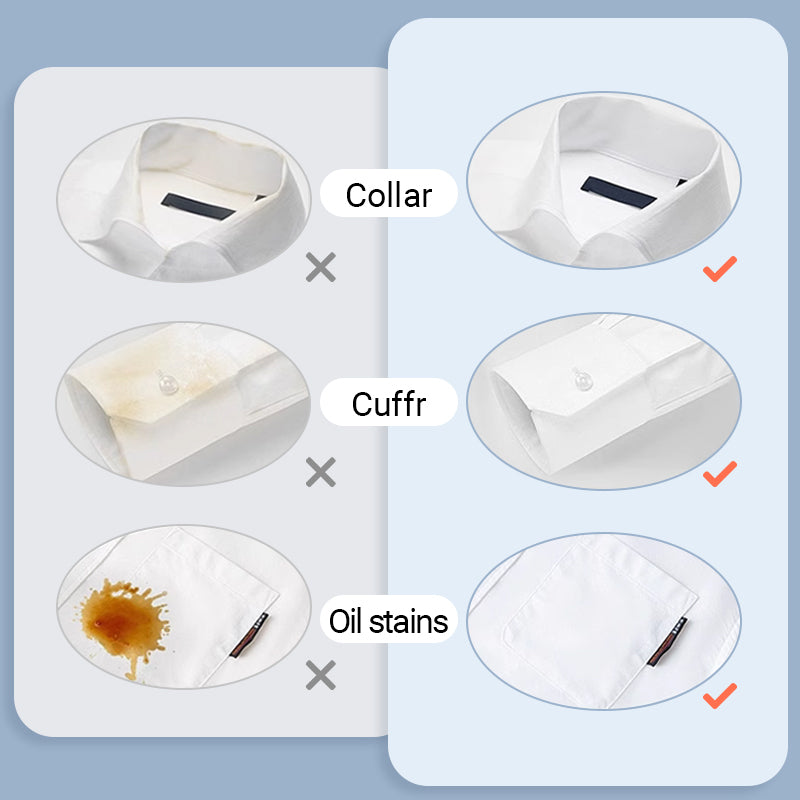 Collar

Cuffr

Oil stains