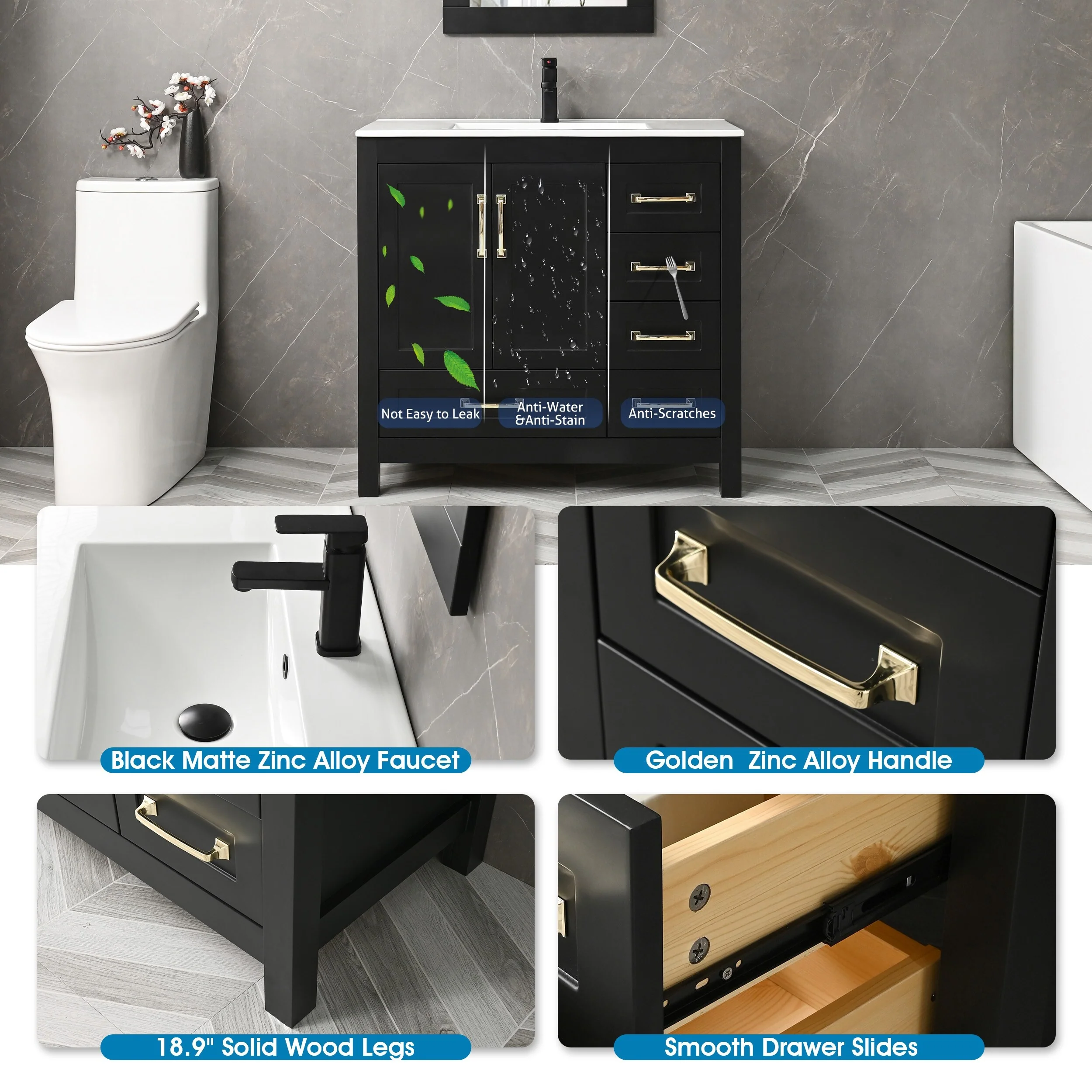 Not Easy to Leak

Anti-Water &Anti-Stain

Anti-Scratches

Black Matte Zinc Alloy Faucet

Golden Zinc Alloy Handle

18.9" Solid Wood Legs

Smooth Drawer Slides