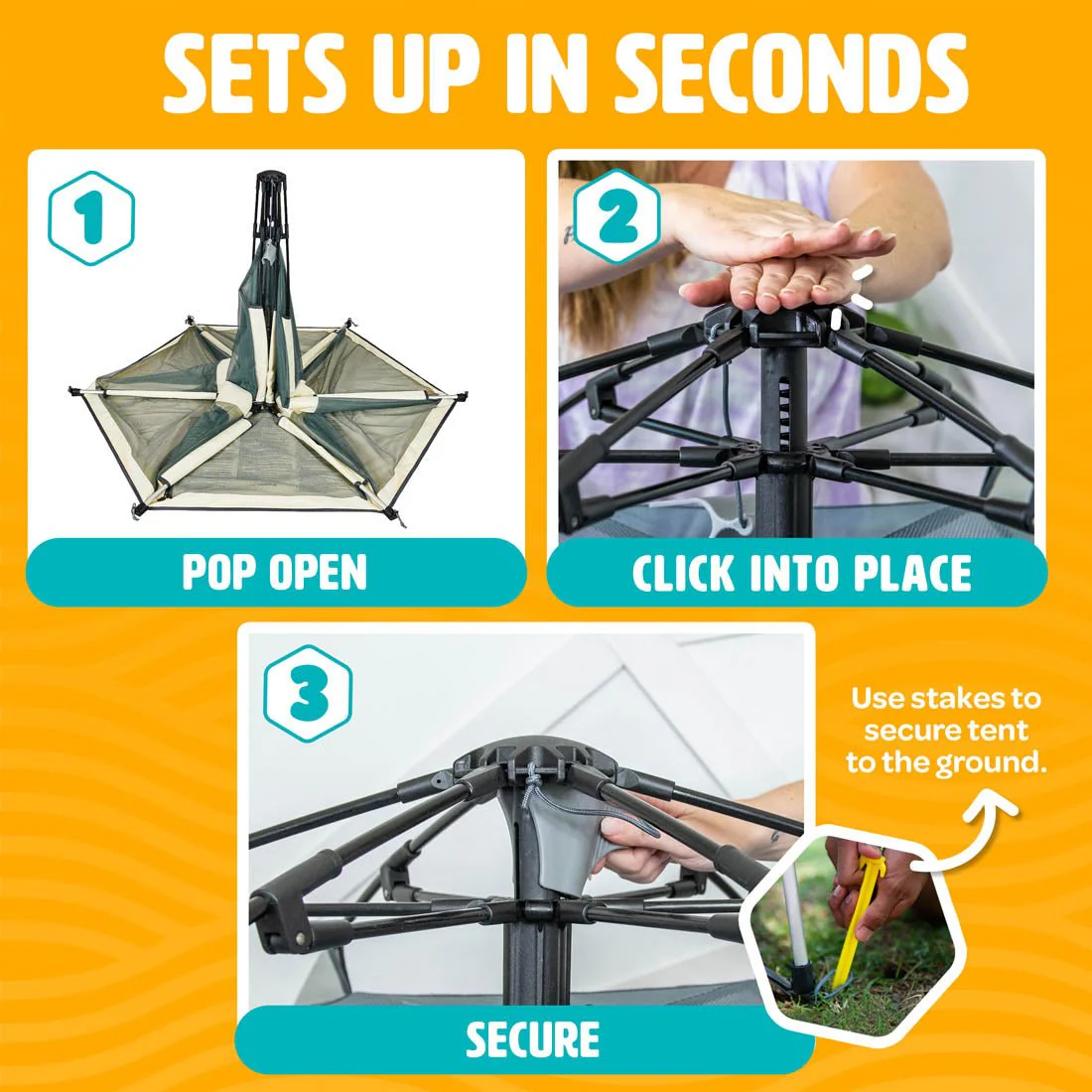 SETS UP IN SECONDS

1

POP OPEN

2

CLICK INTO PLACE

3

SECURE

Use stakes to secure tent to the ground.