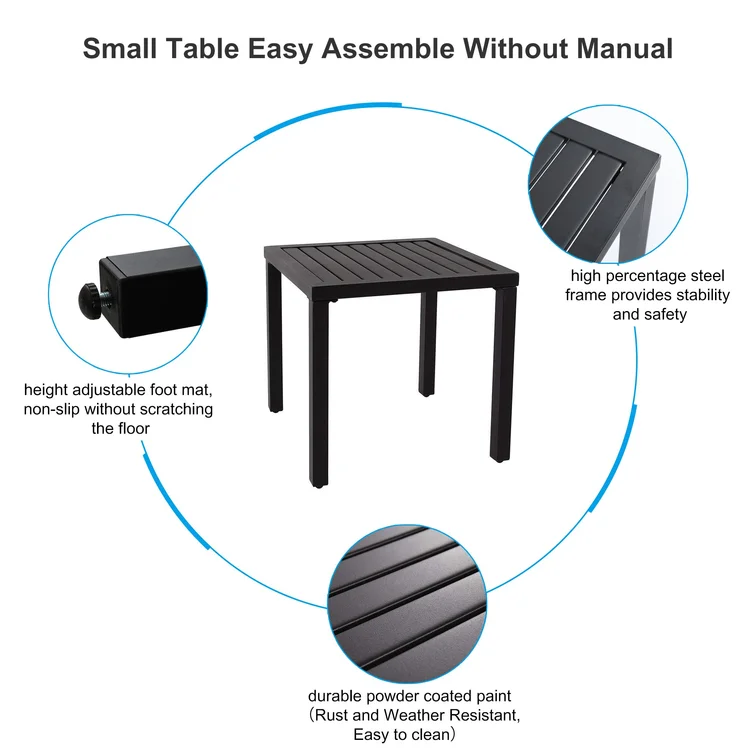 Small Table Easy Assemble Without Manual

high percentage steel frame provides stability and safety

height adjustable foot mat, non-slip without scratching the floor

durable powder coated paint （Rust and Weather Resistant, Easy to clean）