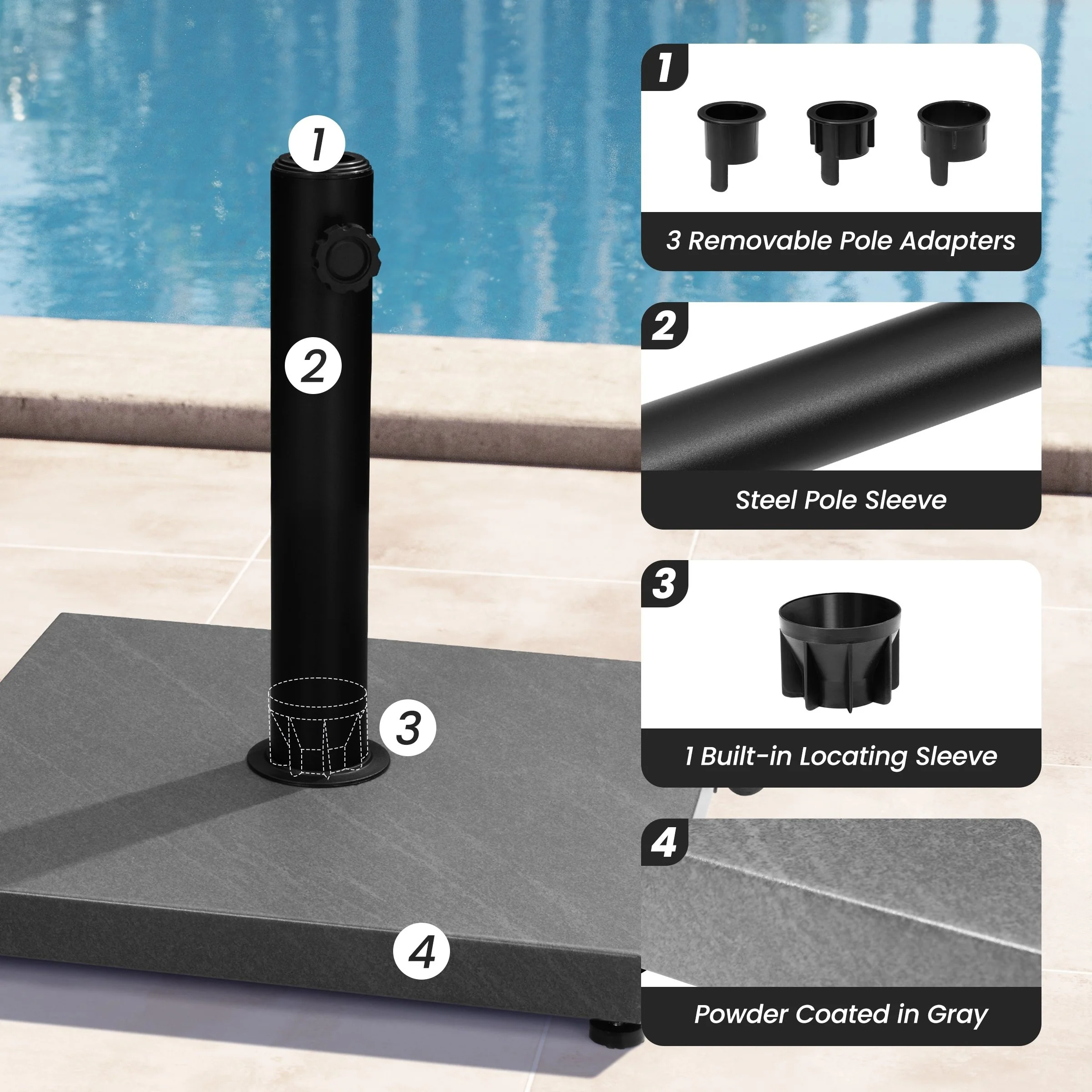 1

2

3

4

1
3 Removable Pole Adapters

2
Steel Pole Sleeve

3
1 Built-in Locating Sleeve

4
Powder Coated in Gray