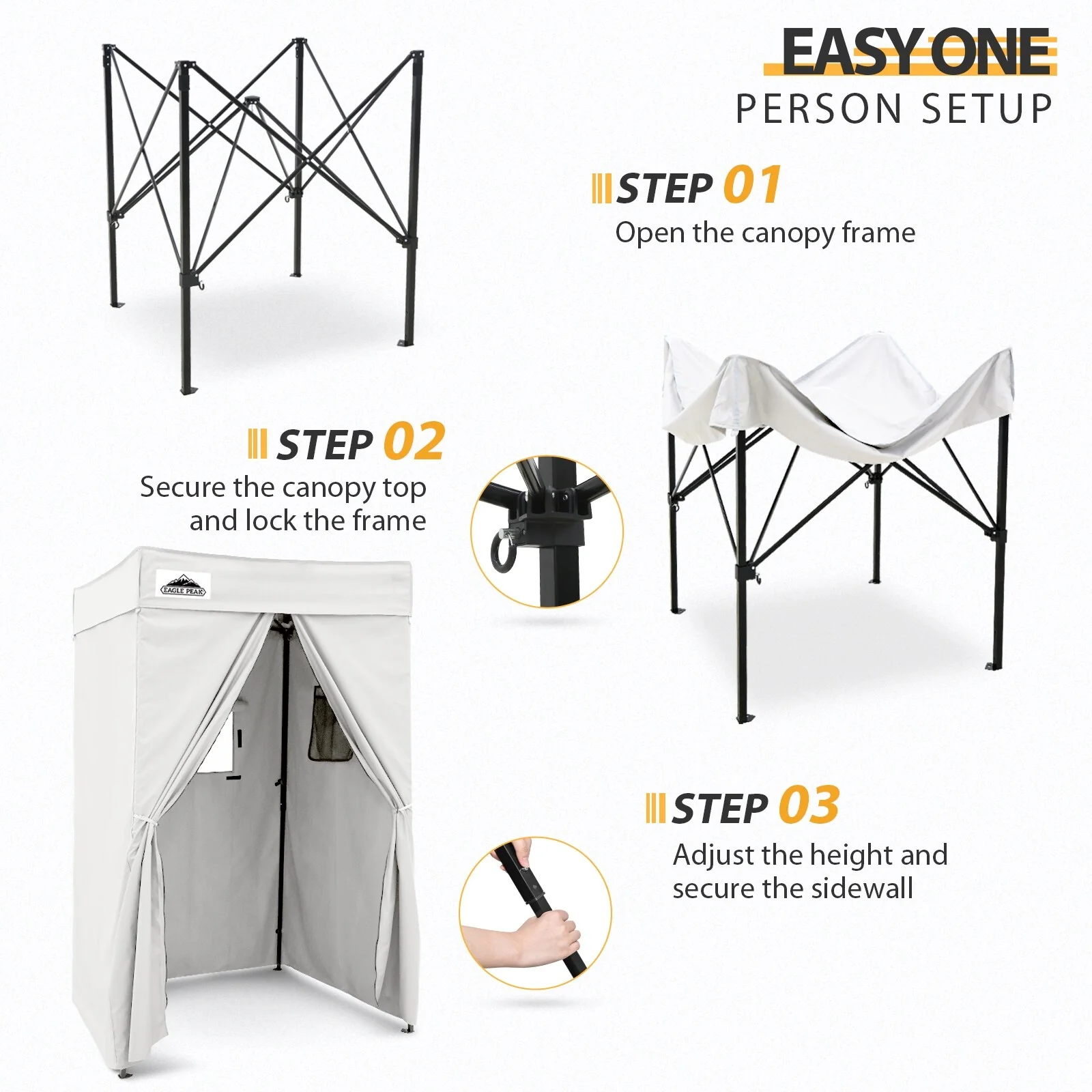 EASY ONE
PERSON SETUP

STEP 01
Open the canopy frame

STEP 02
Secure the canopy top and lock the frame

EAGLE PEAK

STEP 03
Adjust the height and secure the sidewall