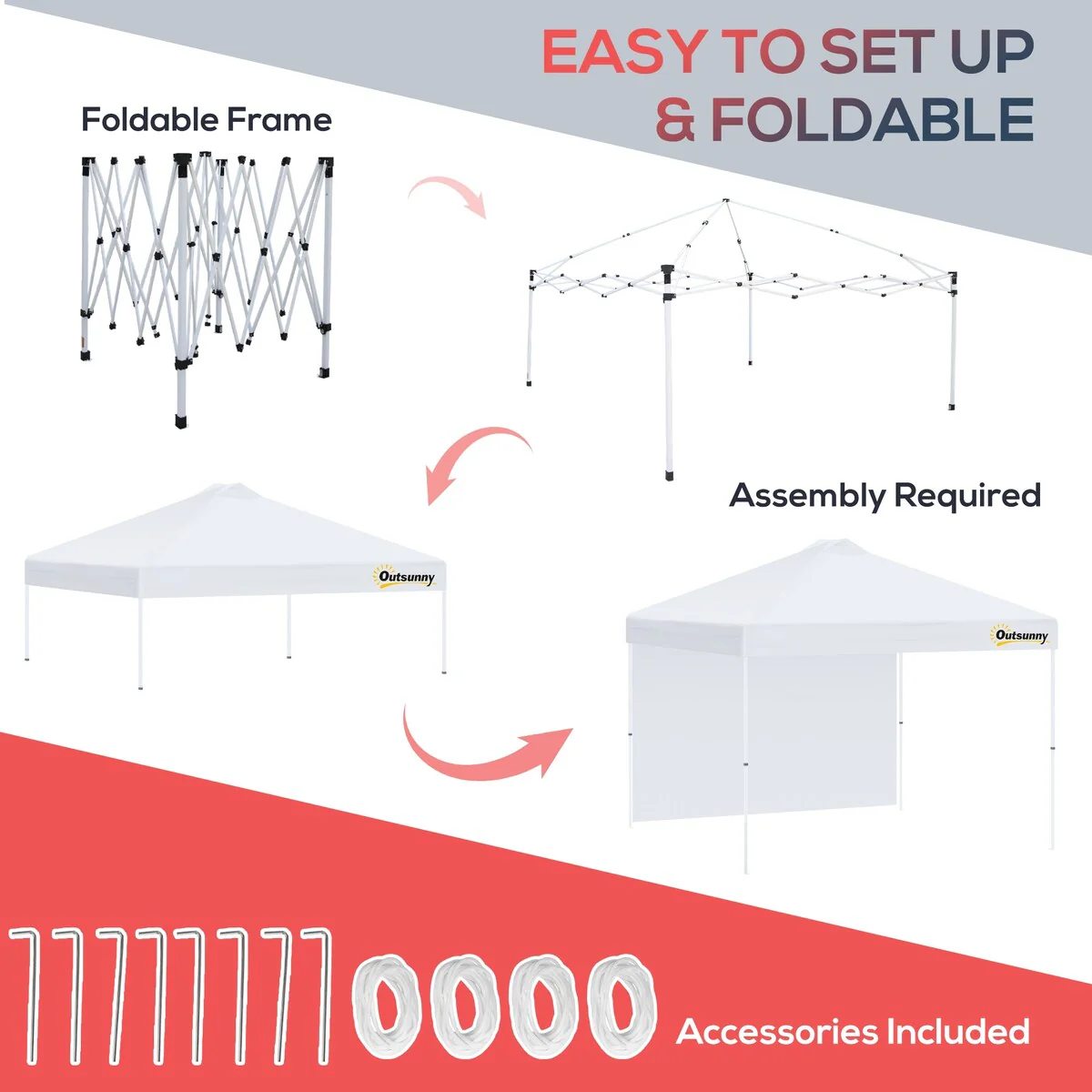 EASY TO SET UP & FOLDABLE

Foldable Frame

Assembly Required

Outsunny

Outsunny

Accessories Included