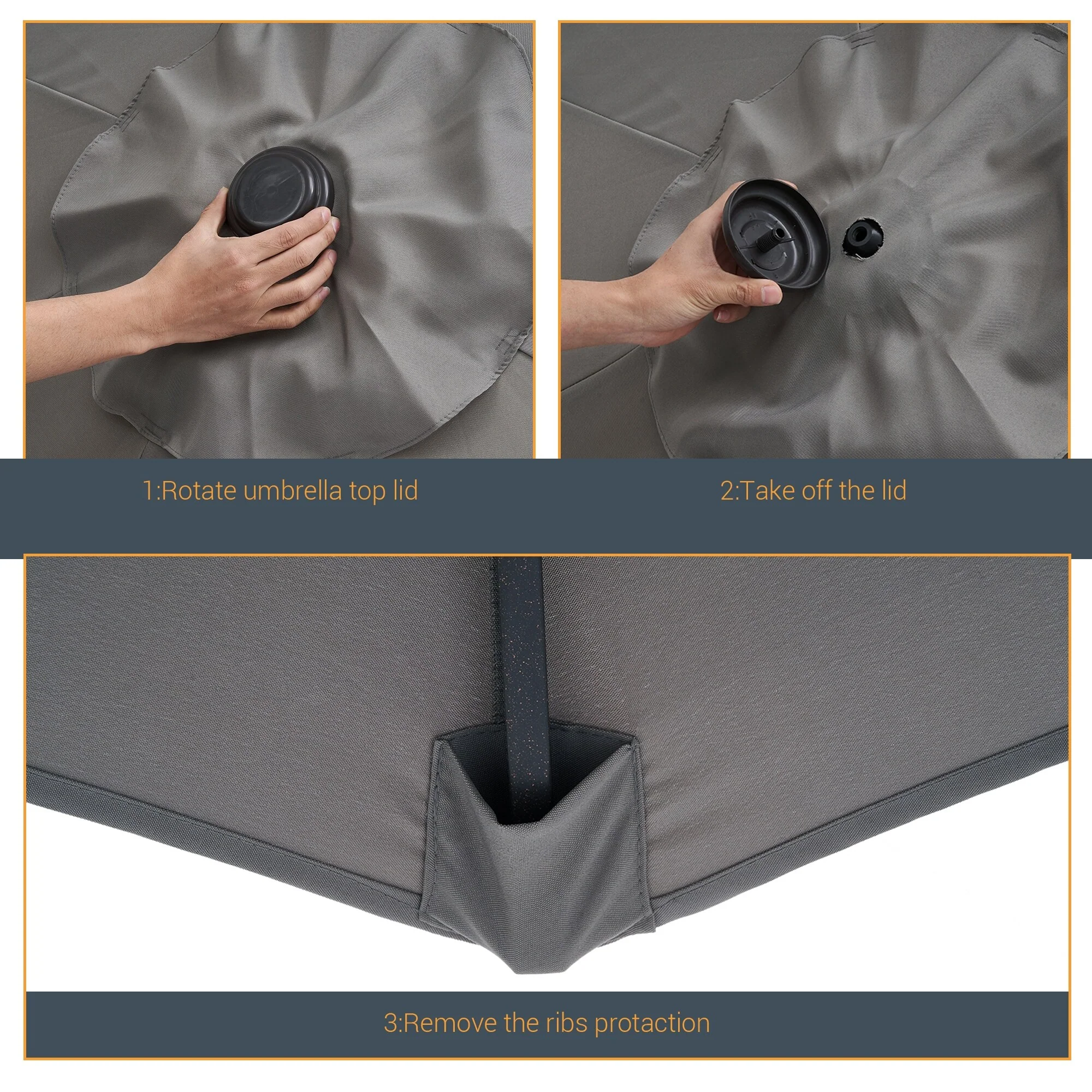 1:Rotate umbrella top lid

2:Take off the lid

3:Remove the ribs protaction