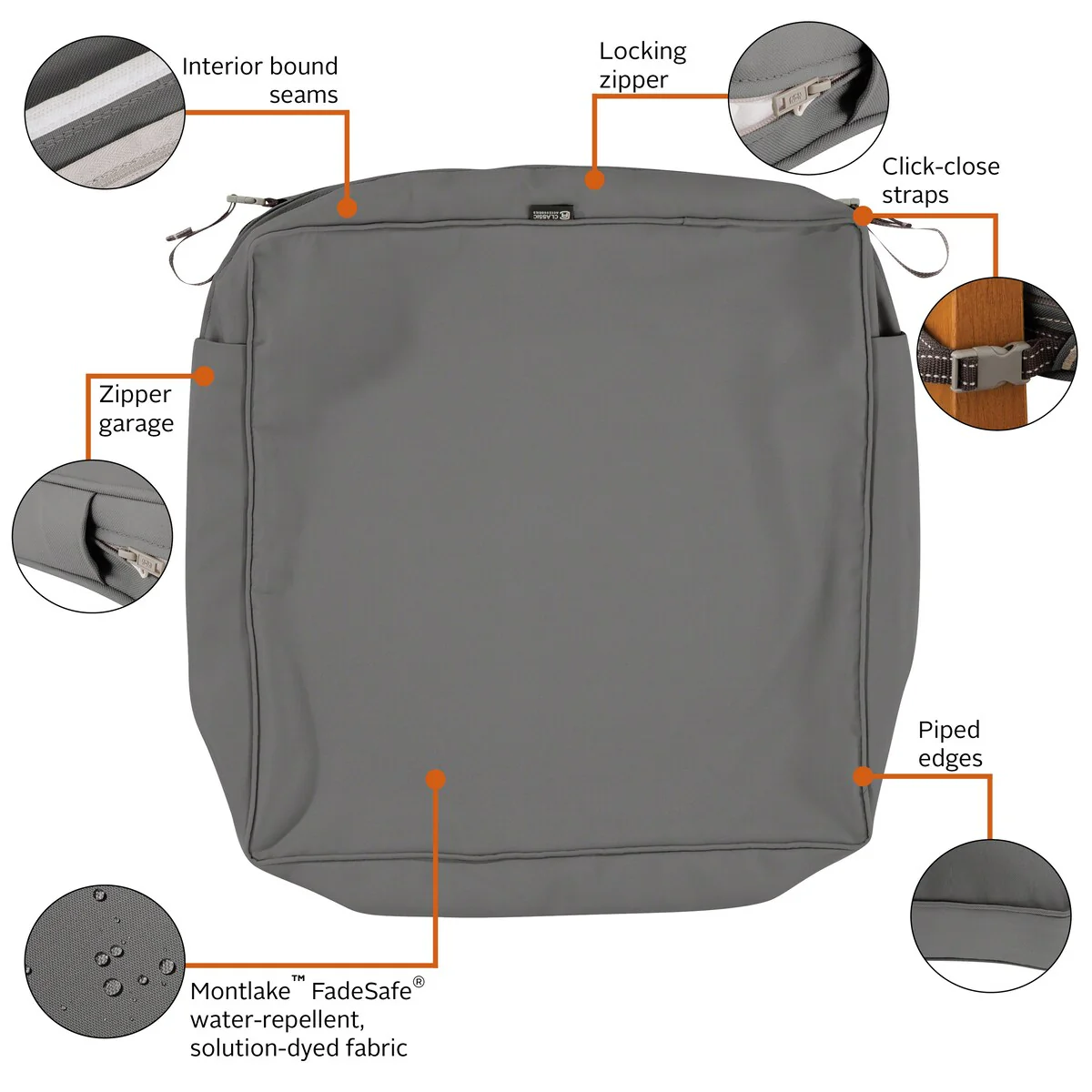 Interior bound seams

Locking zipper

Click-close straps

CLASSIC ACCESSORIES

Zipper garage

Piped edges

Montlake™ FadeSafe® water-repellent, solution-dyed fabric