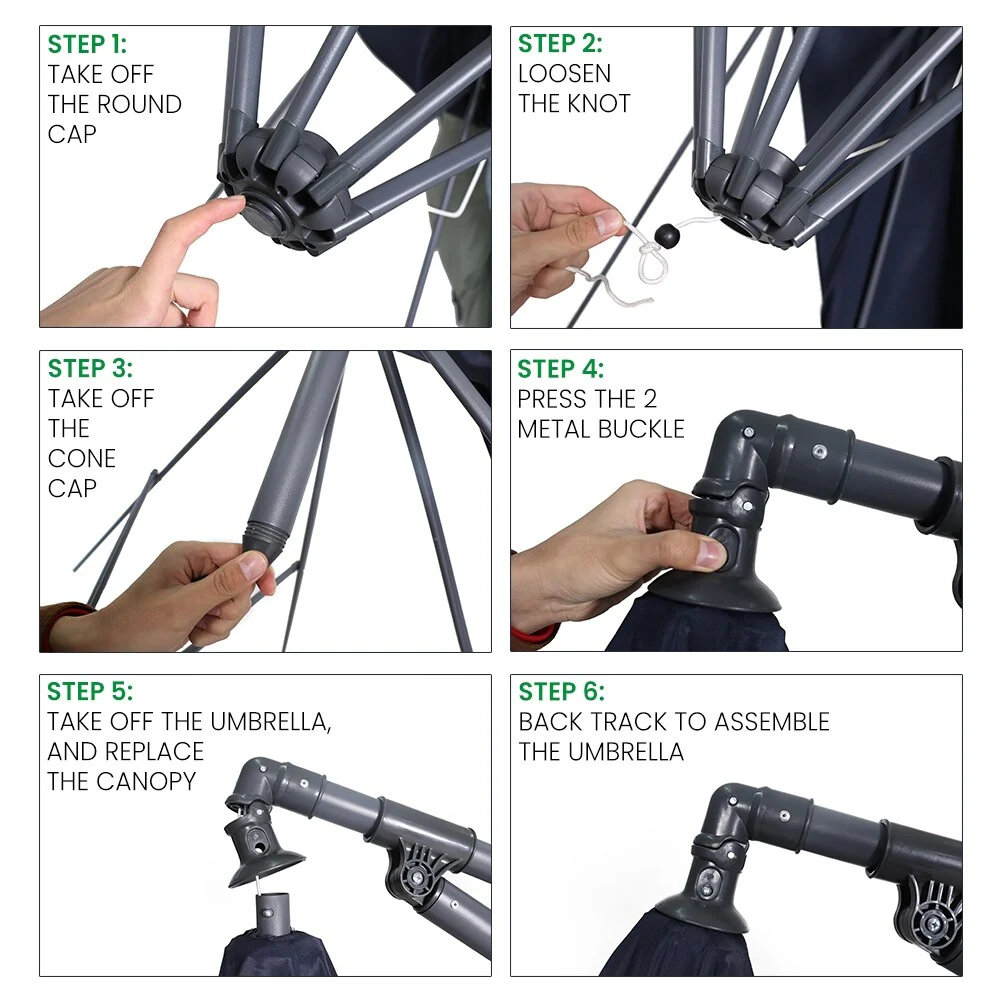 STEP 1:
TAKE OFF THE ROUND CAP

STEP 2:
LOOSEN THE KNOT

STEP 3:
TAKE OFF THE CONE CAP

STEP 4:
PRESS THE 2 METAL BUCKLE

STEP 5:
TAKE OFF THE UMBRELLA, AND REPLACE THE CANOPY

STEP 6:
BACK TRACK TO ASSEMBLE THE UMBRELLA