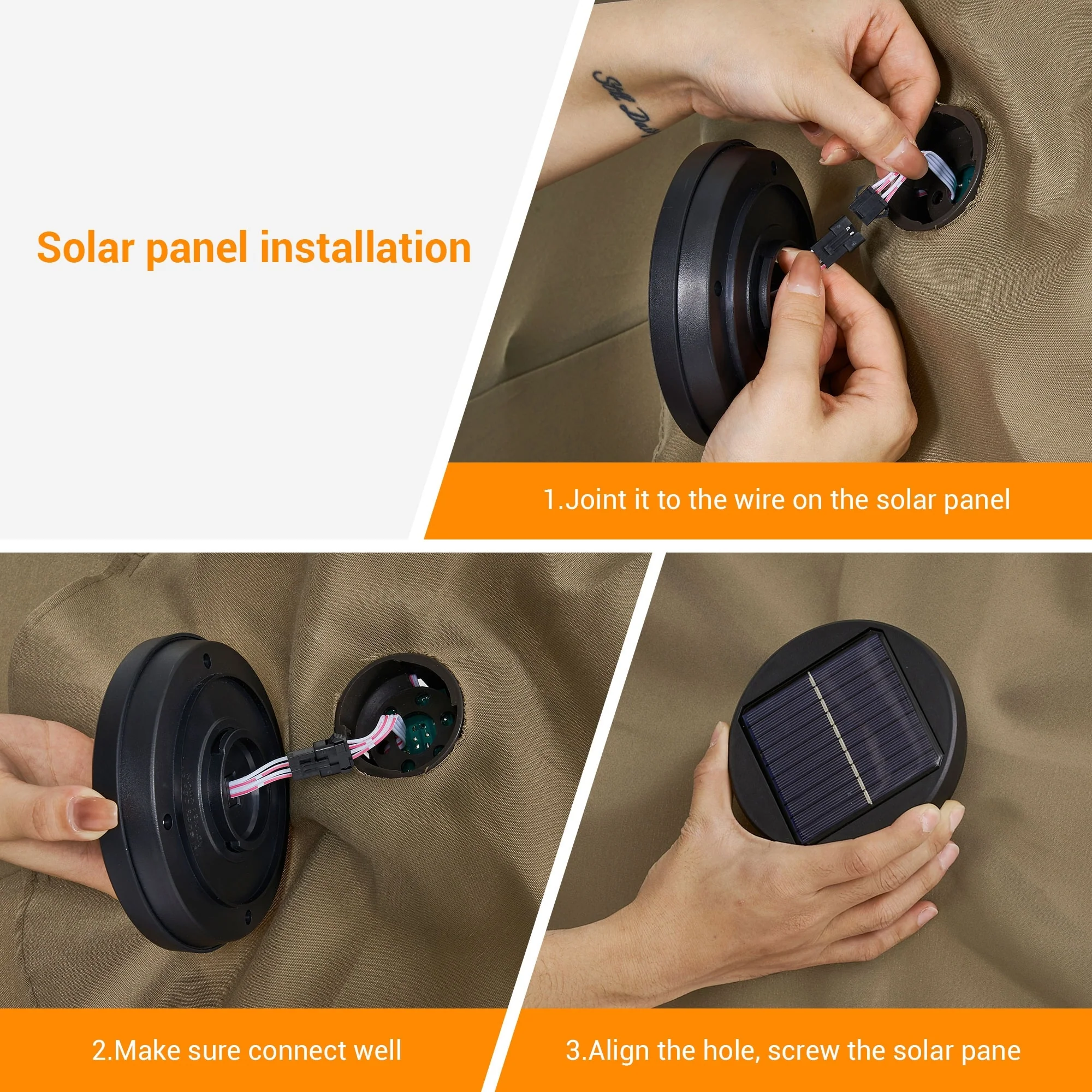 Solar panel installation

1.Joint it to the wire on the solar panel

2.Make sure connect well

3.Align the hole, screw the solar pane