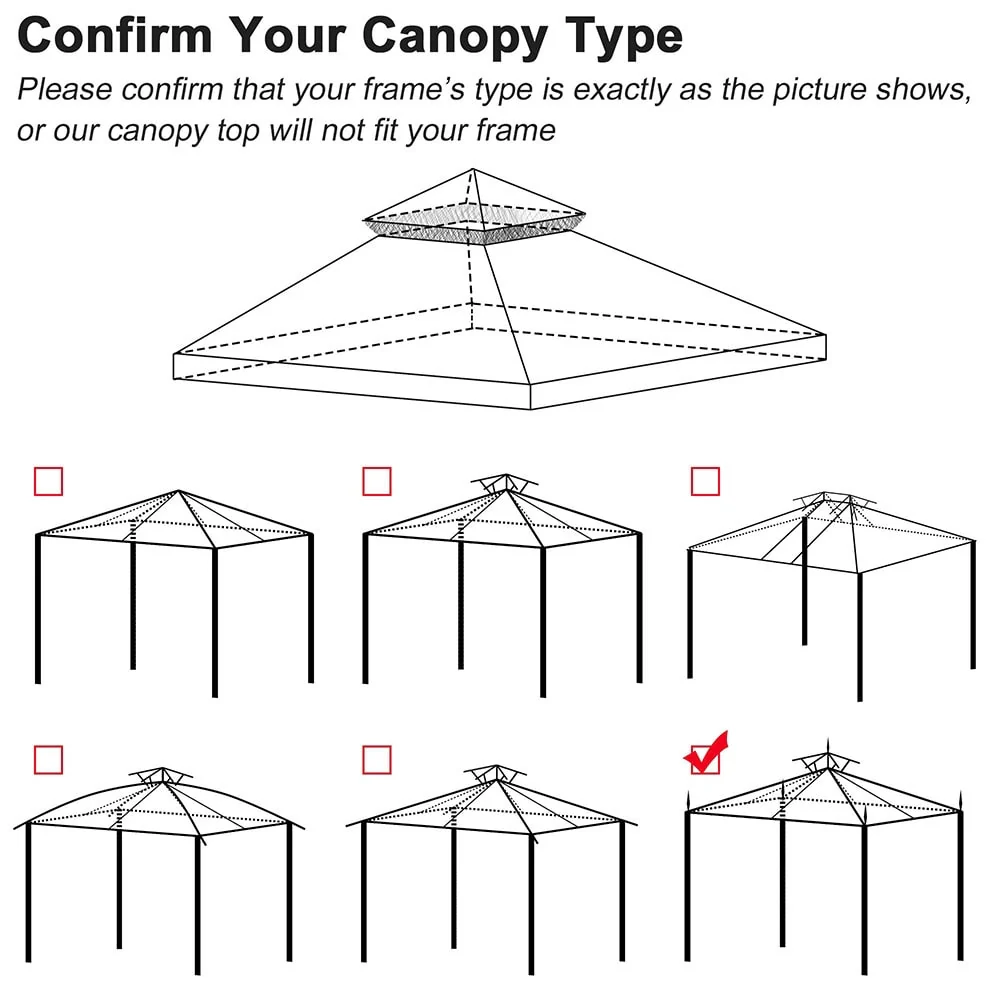 Confirm Your Canopy Type

Please confirm that your frame's type is exactly as the picture shows, or our canopy top will not fit your frame