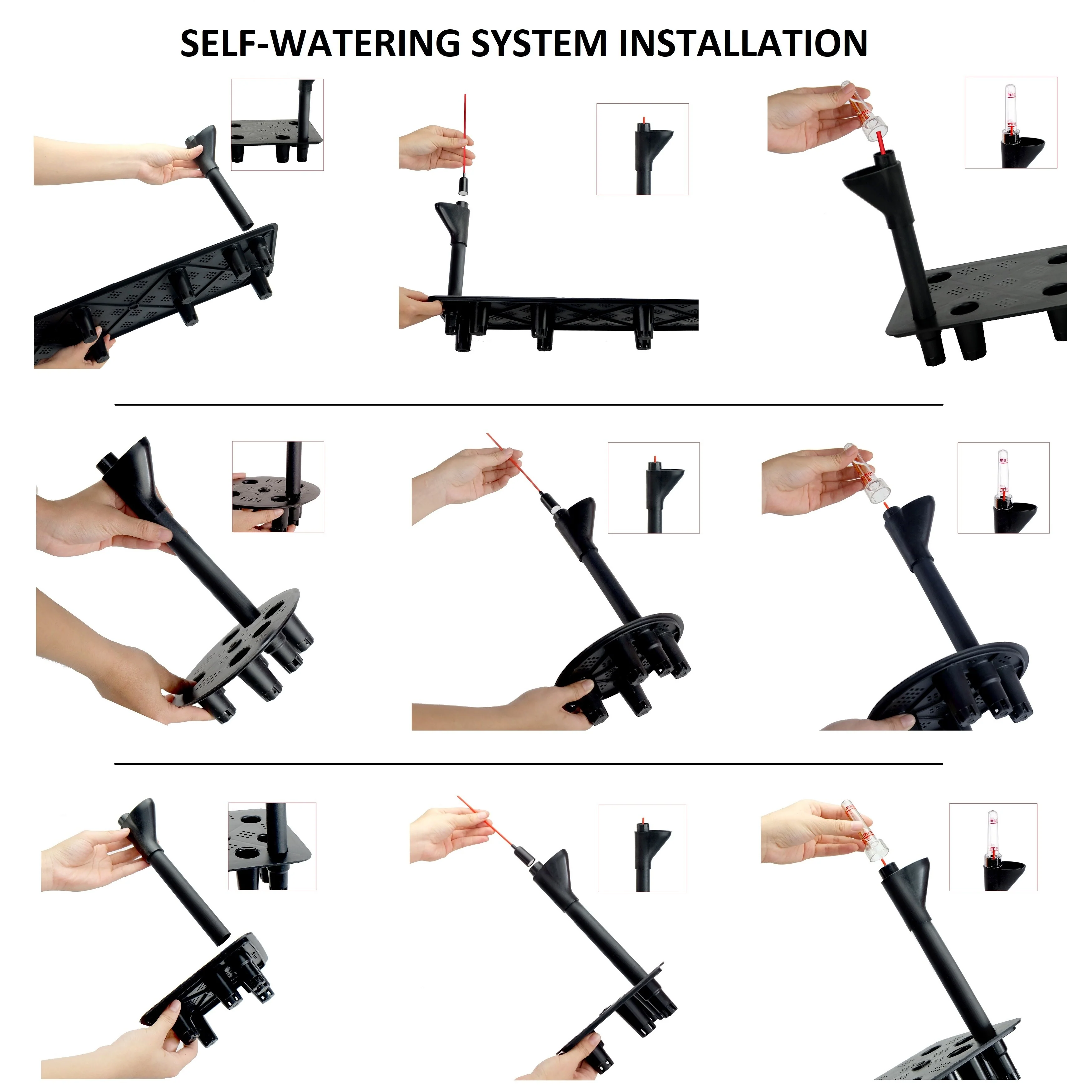 SELF-WATERING SYSTEM INSTALLATION