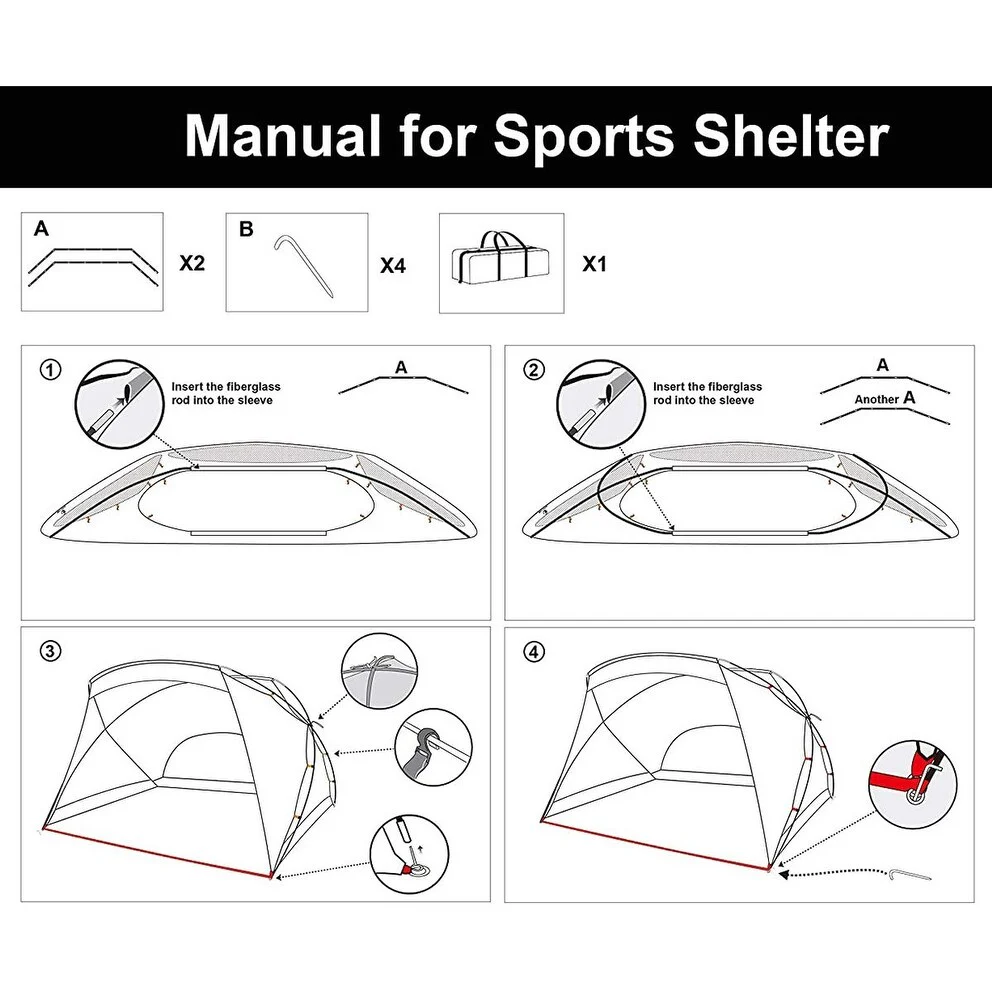 Manual for Sports Shelter

A

X2

B

X4

X1

①

Insert the fiberglass rod into the sleeve

A

②

Insert the fiberglass rod into the sleeve

A

Another A

③

④