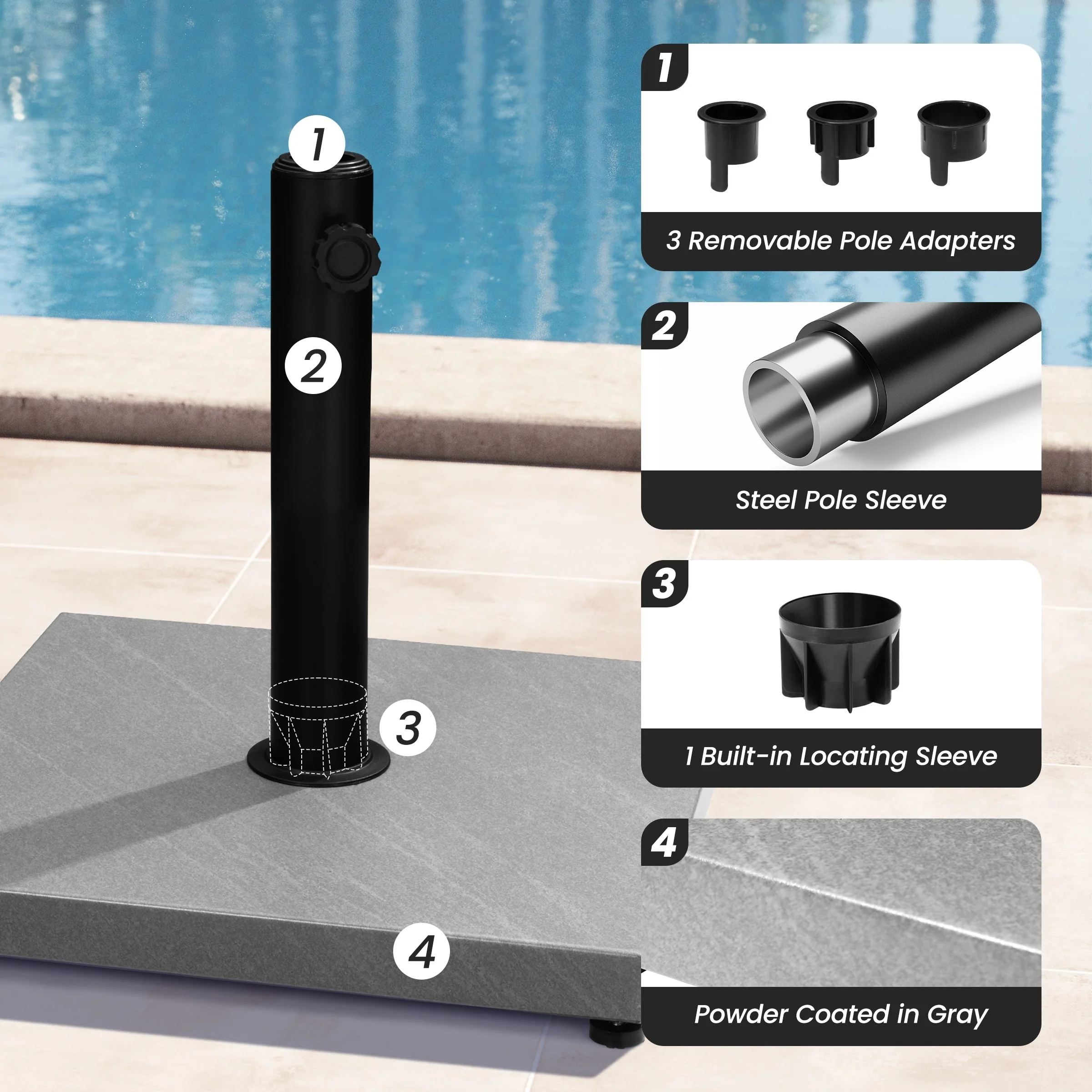 1
2
3
4

1
3 Removable Pole Adapters

2
Steel Pole Sleeve

3
1 Built-in Locating Sleeve

4
Powder Coated in Gray