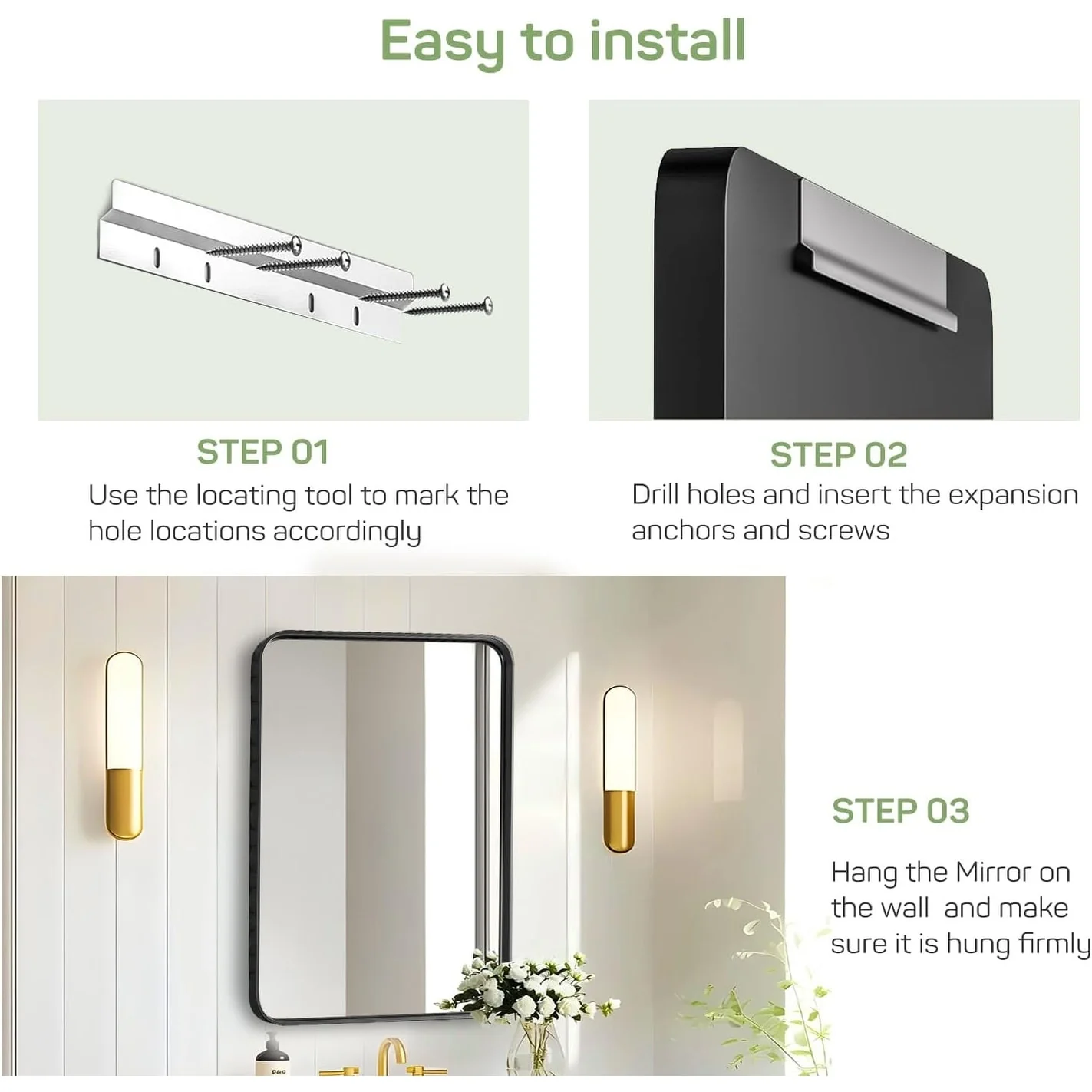 Easy to install

STEP 01
Use the locating tool to mark the hole locations accordingly

STEP 02
Drill holes and insert the expansion anchors and screws

STEP 03
Hang the Mirror on the wall  and make sure it is hung firmly