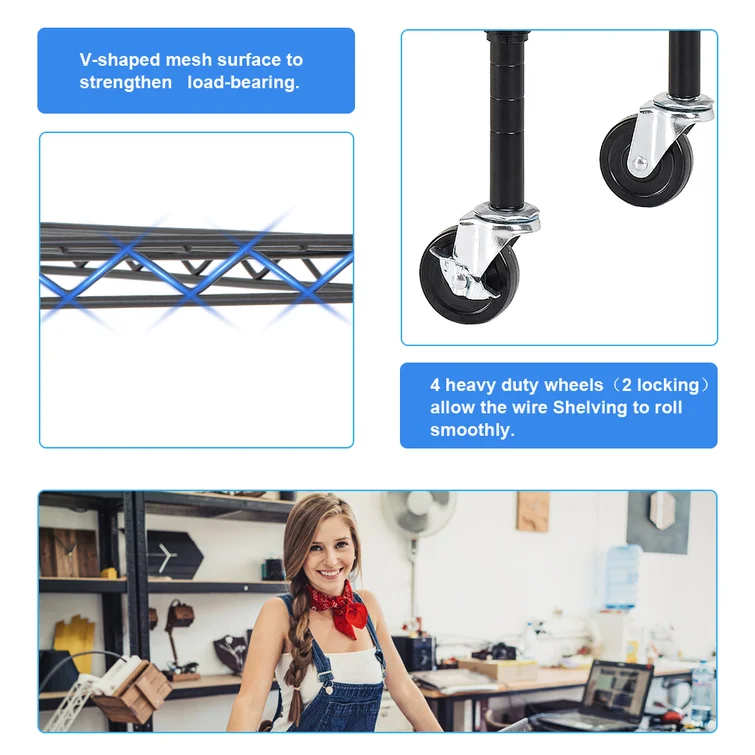 V-shaped mesh surface to strengthen load-bearing.

4 heavy duty wheels（2 locking）allow the wire Shelving to roll smoothly.