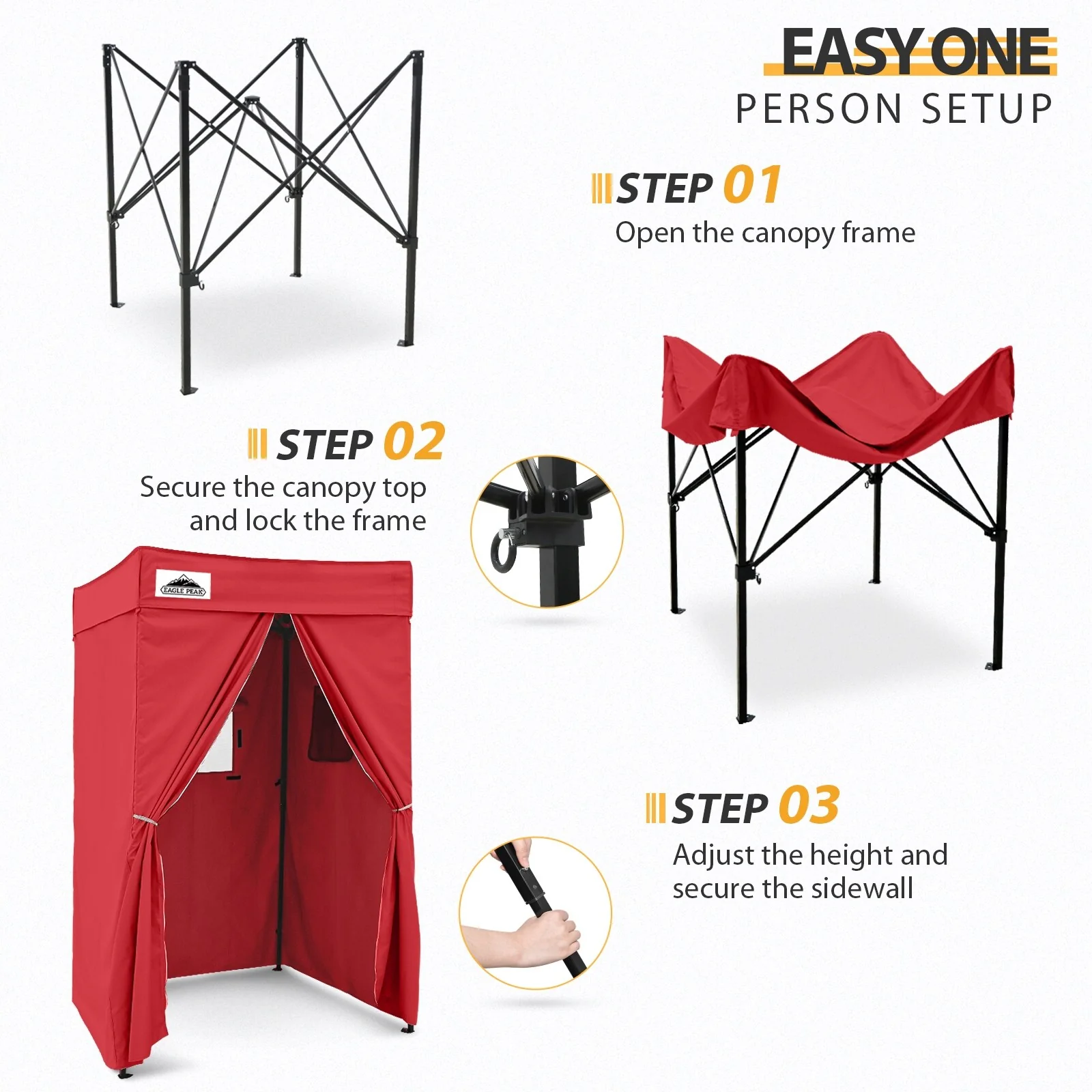 EASY ONE
PERSON SETUP

STEP 01
Open the canopy frame

STEP 02
Secure the canopy top and lock the frame

EAGLE PEAK

STEP 03
Adjust the height and secure the sidewall