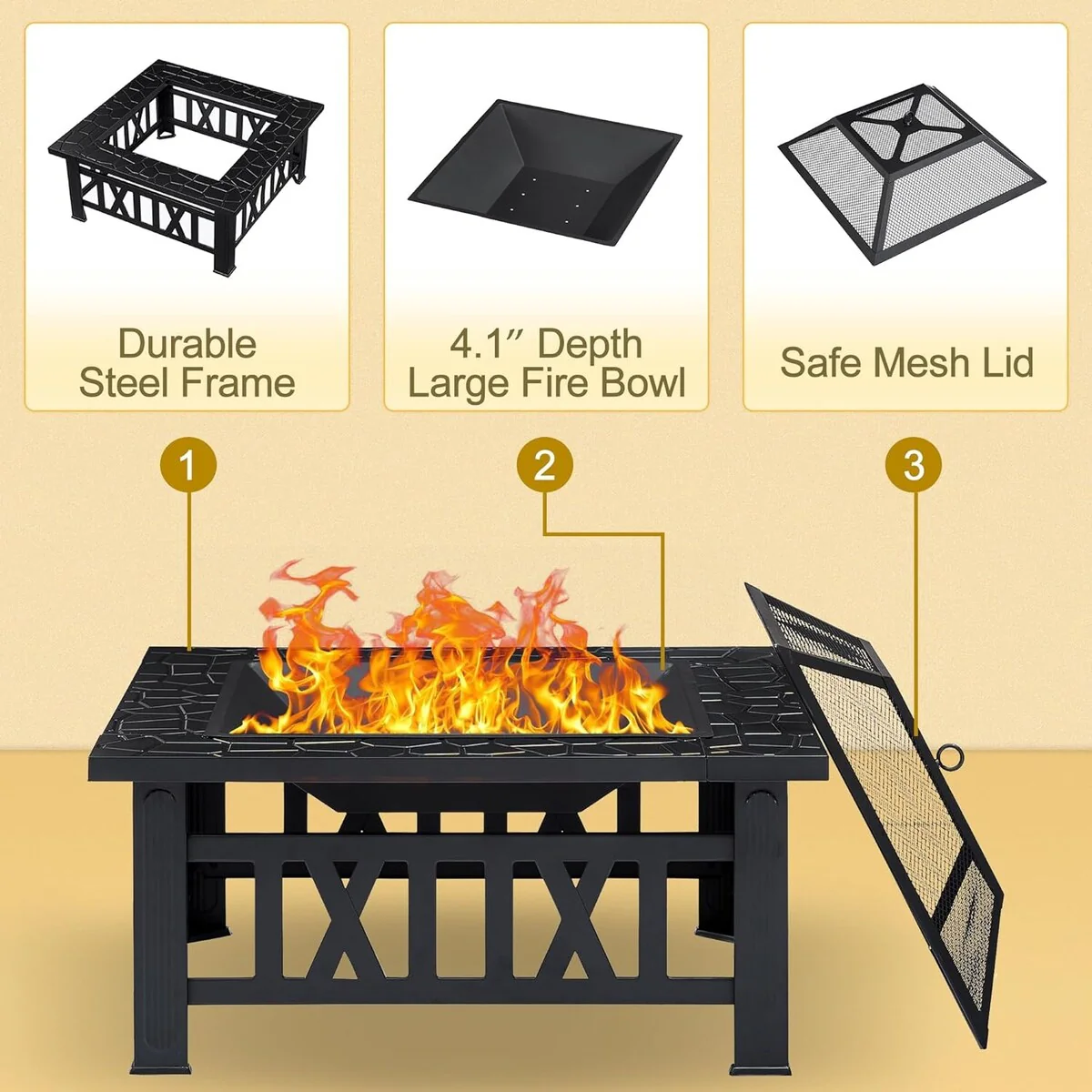 Durable Steel Frame

4.1″ Depth Large Fire Bowl

Safe Mesh Lid

1

2

3