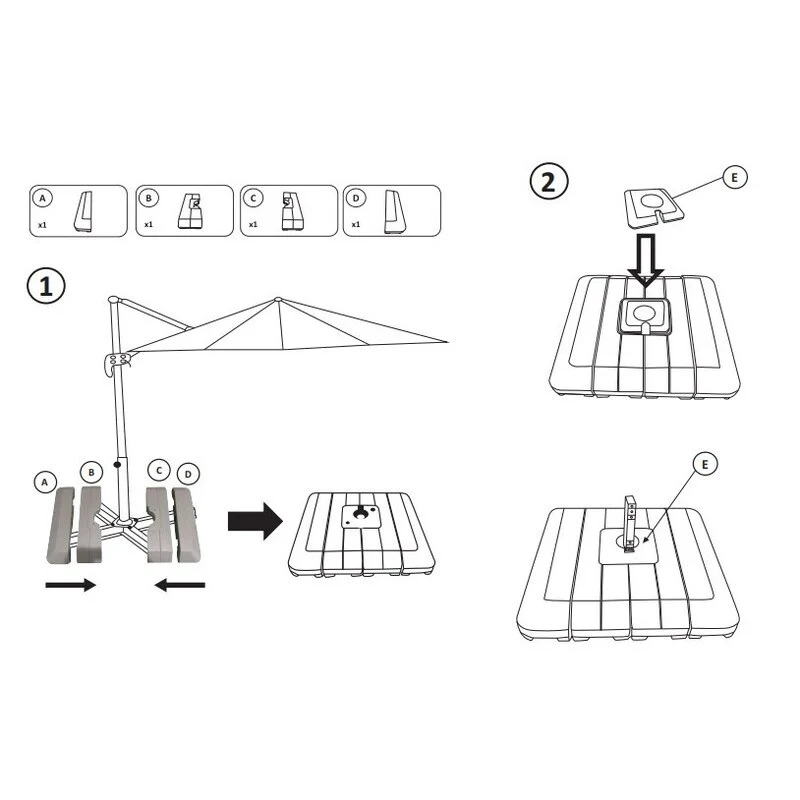 A
x1

B
x1

C
x1

D
x1

1

A B C D

2

E

E