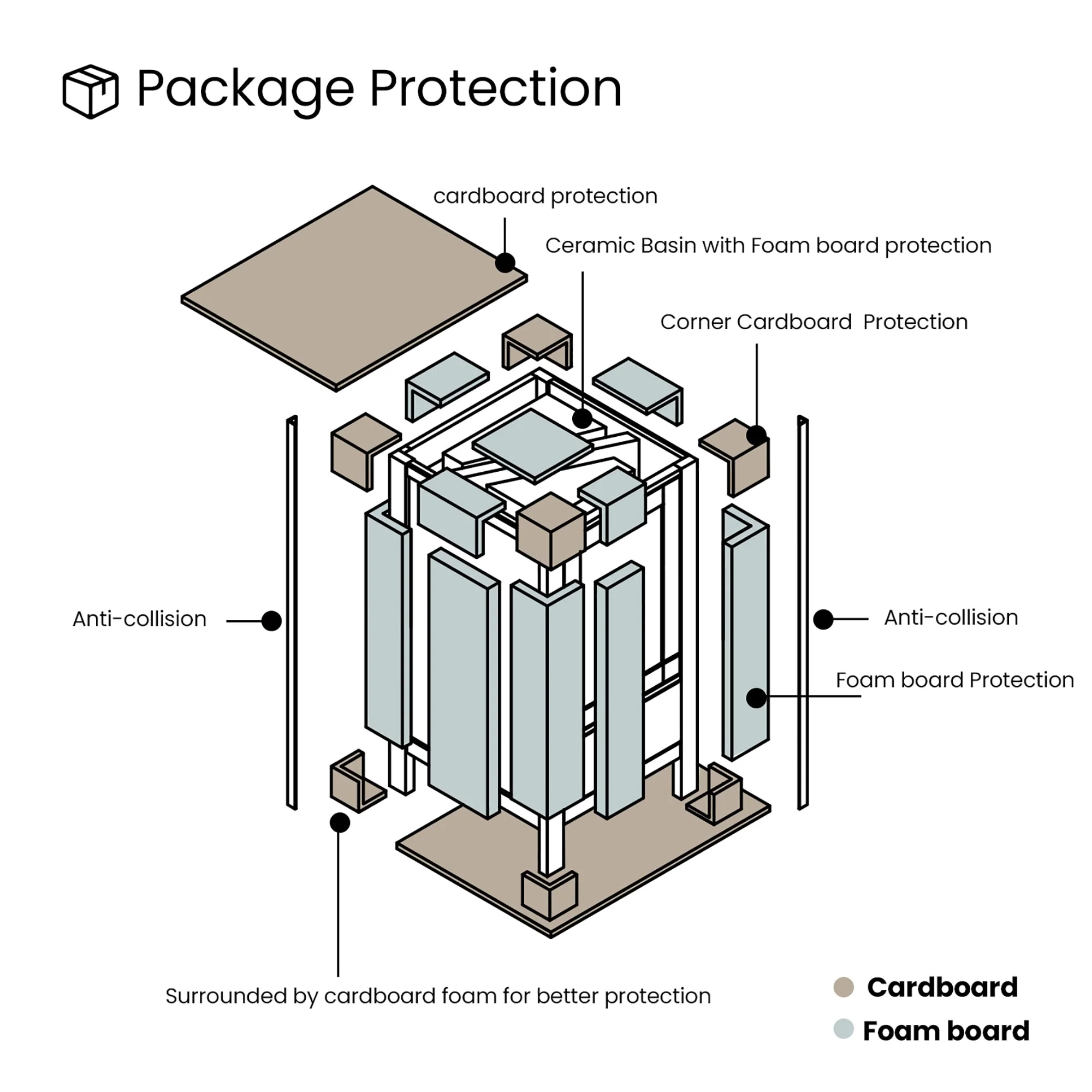 Package Protection

cardboard protection

Ceramic Basin with Foam board protection

Corner Cardboard  Protection

Anti-collision

Anti-collision

Foam board Protection

Surrounded by cardboard foam for better protection

Cardboard

Foam board