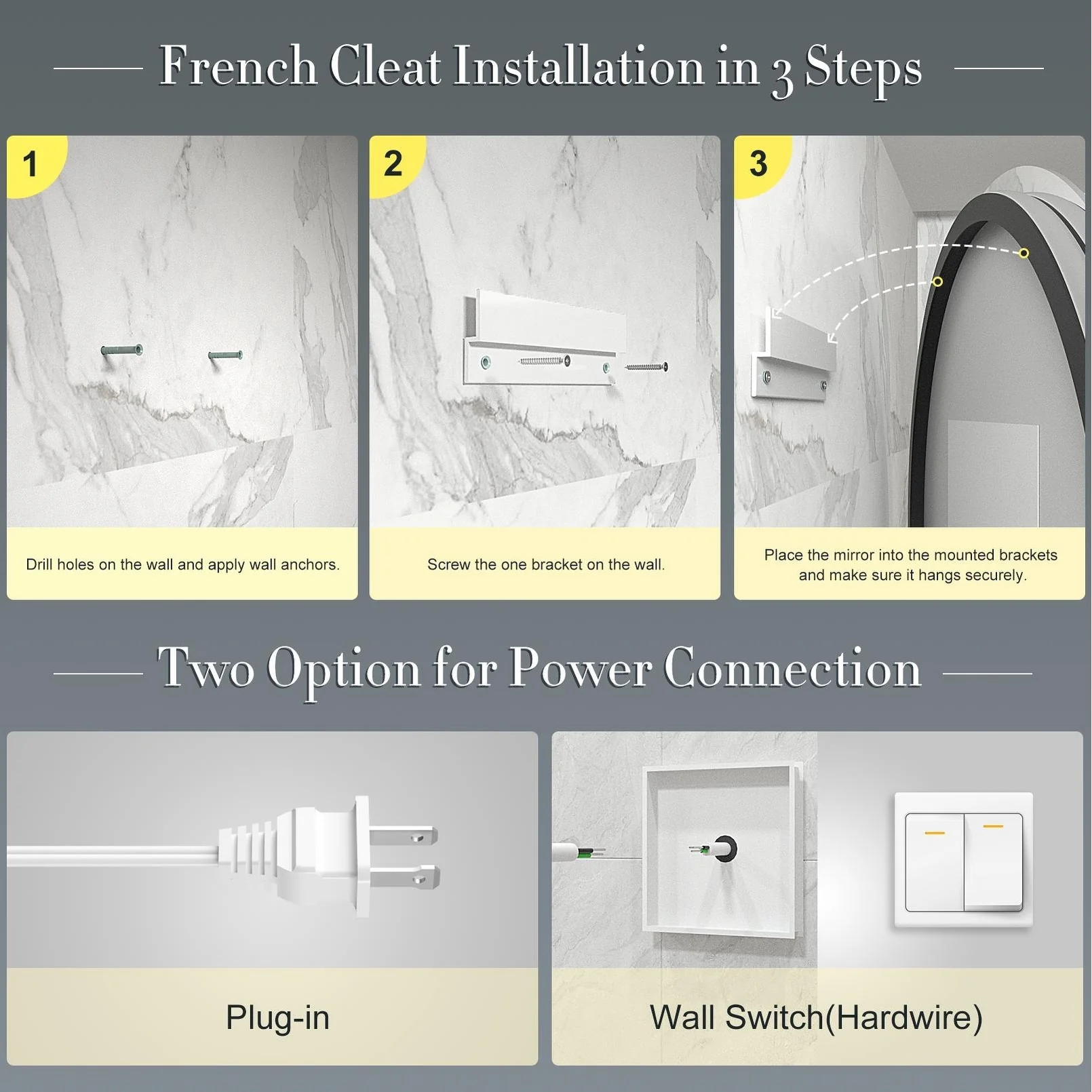 French Cleat Installation in 3 Steps

1

Drill holes on the wall and apply wall anchors.

2

Screw the one bracket on the wall.

3

Place the mirror into the mounted brackets and make sure it hangs securely.

Two Option for Power Connection

Plug-in

Wall Switch(Hardwire)