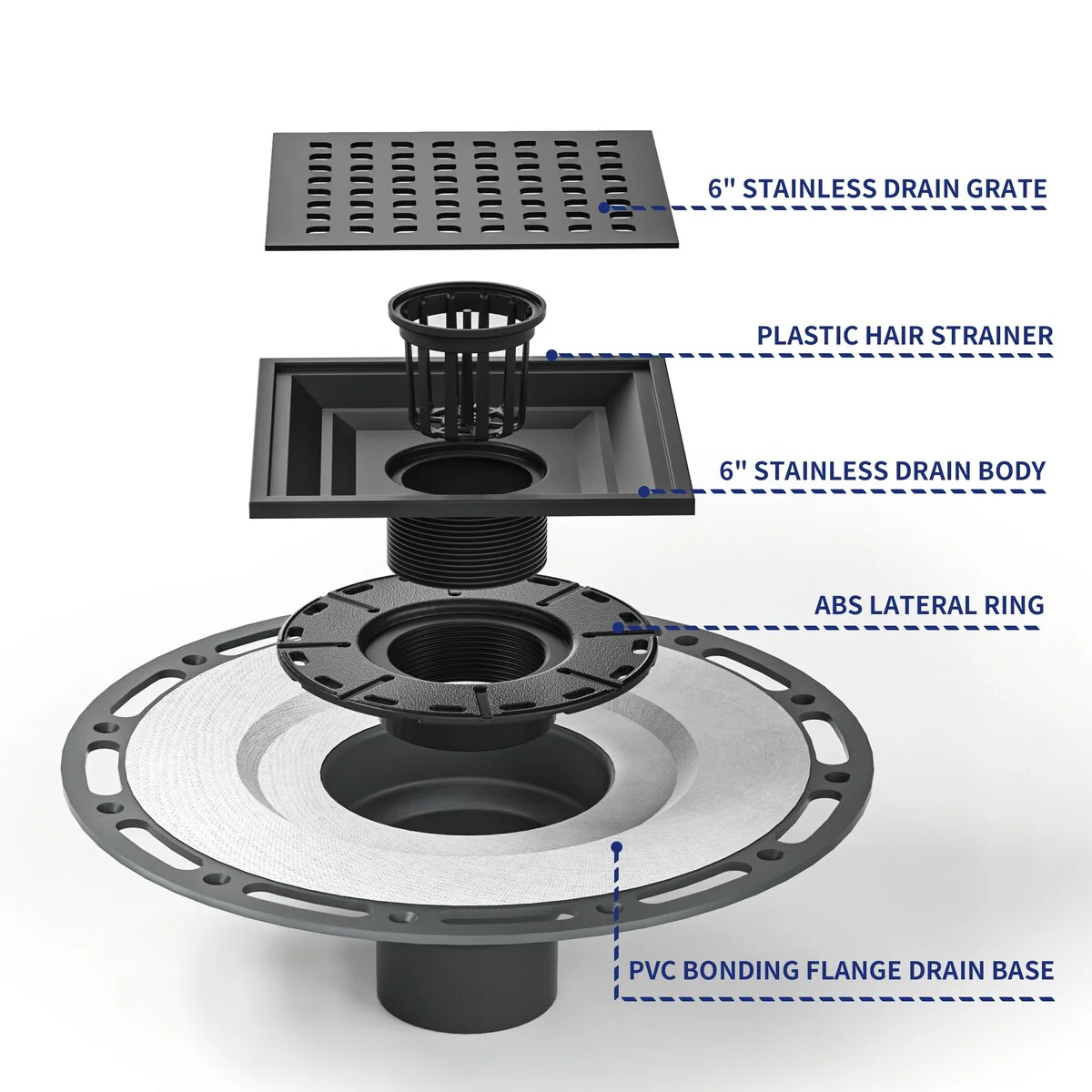 6" STAINLESS DRAIN GRATE

PLASTIC HAIR STRAINER

6" STAINLESS DRAIN BODY

ABS LATERAL RING

PVC BONDING FLANGE DRAIN BASE