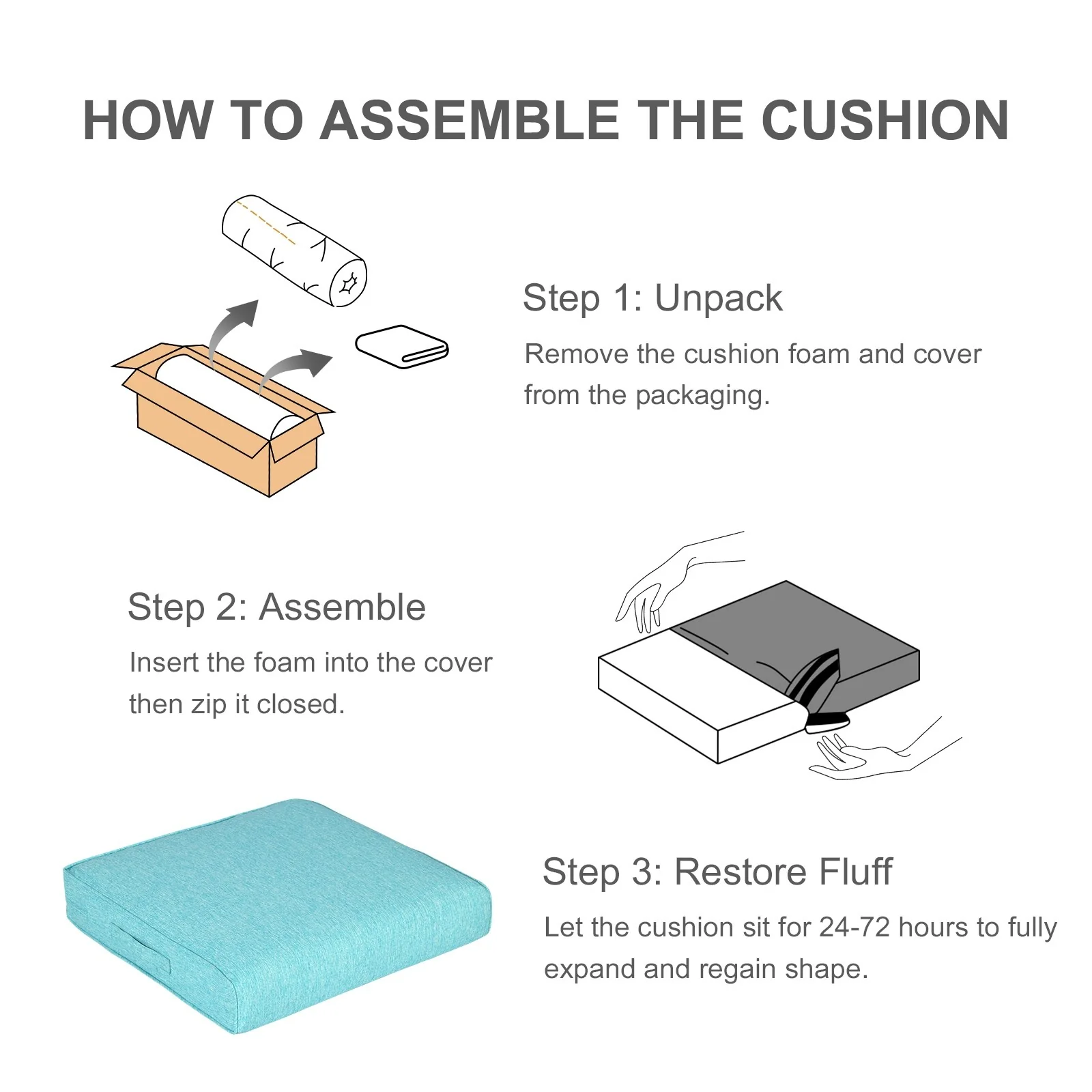 HOW TO ASSEMBLE THE CUSHION

Step 1: Unpack

Remove the cushion foam and cover from the packaging.

Step 2: Assemble

Insert the foam into the cover then zip it closed.

Step 3: Restore Fluff

Let the cushion sit for 24-72 hours to fully expand and regain shape.