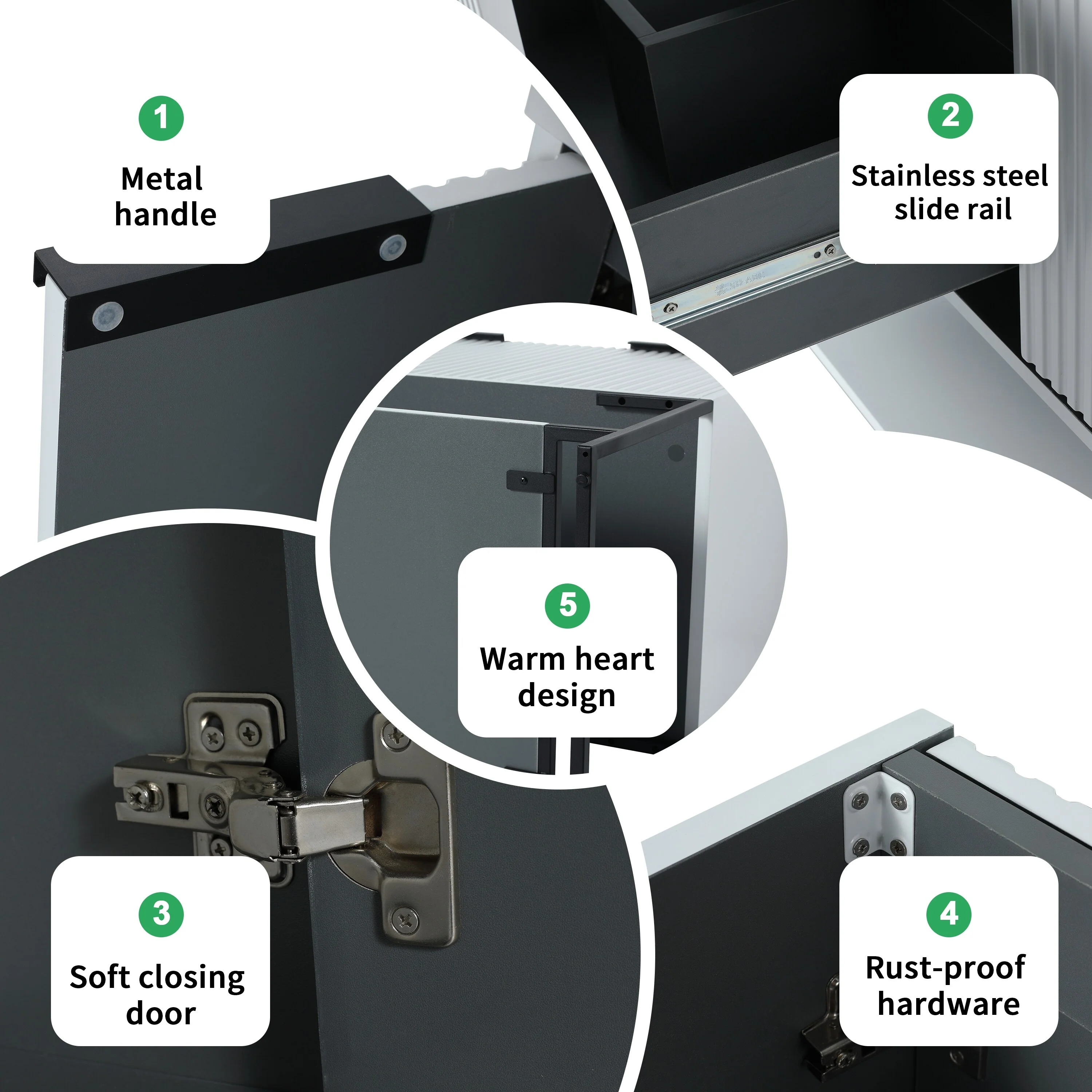 1
Metal handle

2
Stainless steel slide rail

5
Warm heart design

3
Soft closing door

4
Rust-proof hardware