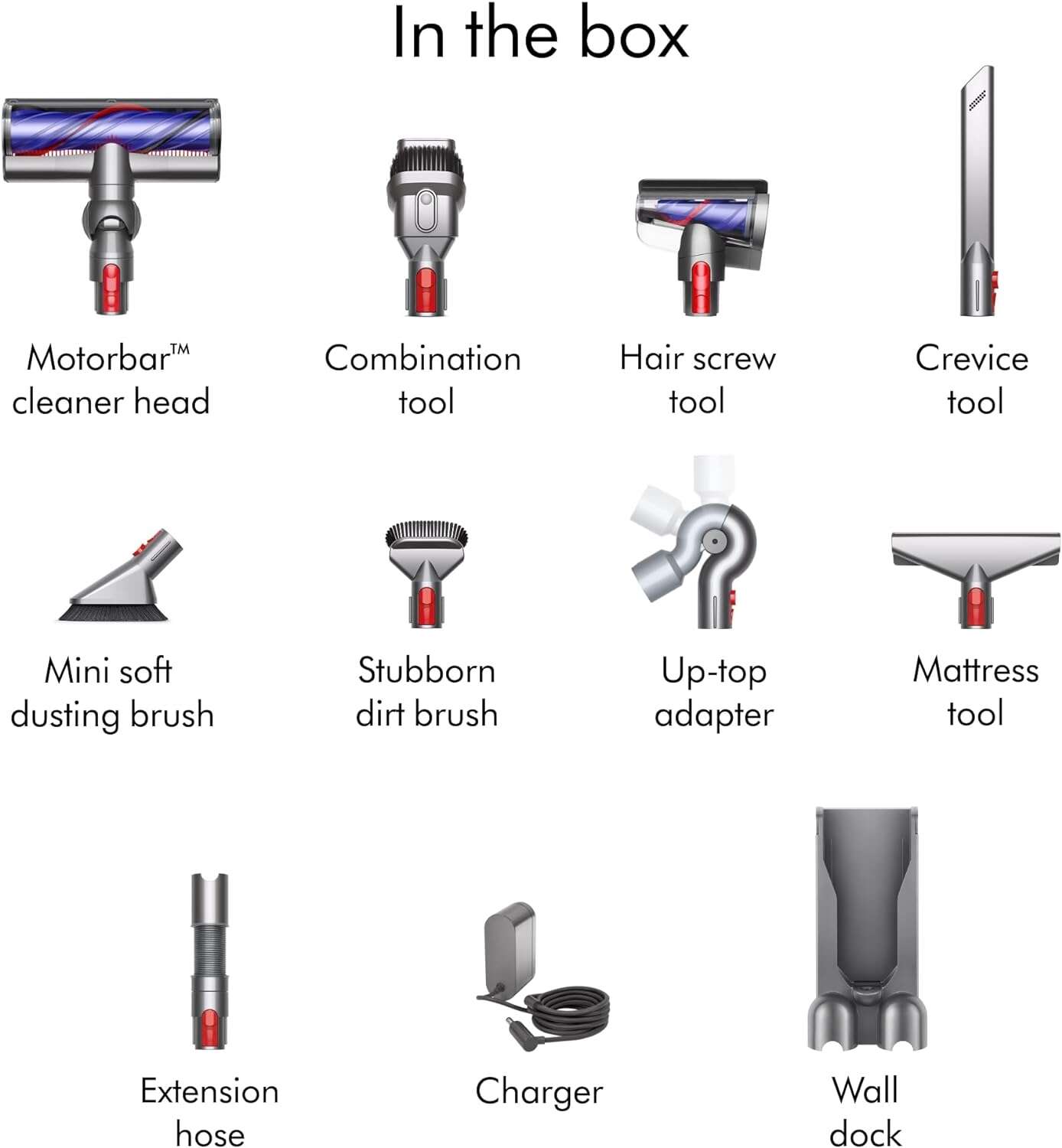 In the box

Motorbar™ cleaner head

Combination tool

Hair screw tool

Crevice tool

Mini soft dusting brush

Stubborn dirt brush

Up-top adapter

Mattress tool

Extension hose

Charger

Wall dock