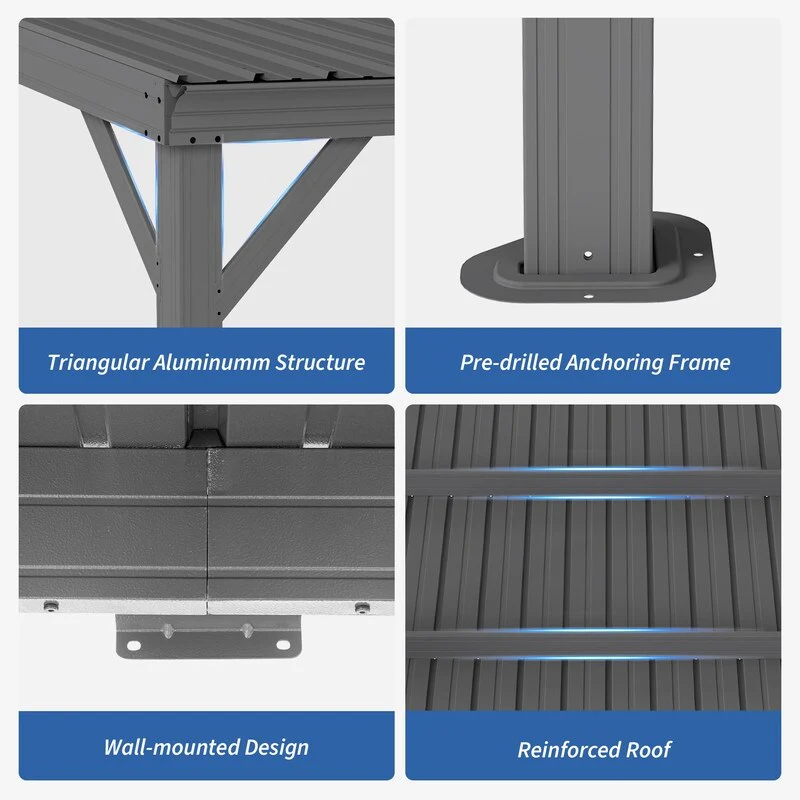 Triangular Aluminumm Structure

Pre-drilled Anchoring Frame

Wall-mounted Design

Reinforced Roof