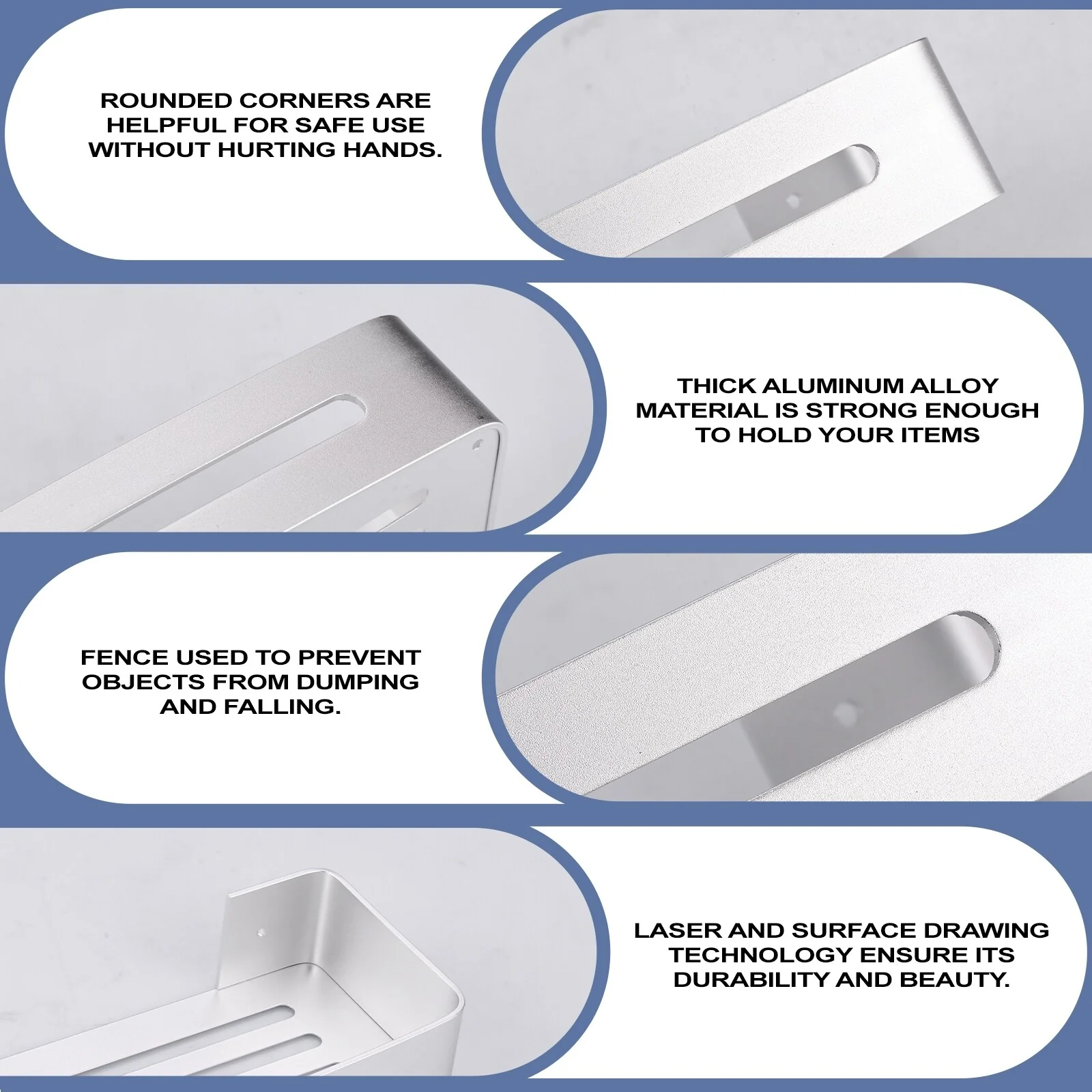 ROUNDED CORNERS ARE HELPFUL FOR SAFE USE WITHOUT HURTING HANDS.

THICK ALUMINUM ALLOY MATERIAL IS STRONG ENOUGH TO HOLD YOUR ITEMS

FENCE USED TO PREVENT OBJECTS FROM DUMPING AND FALLING.

LASER AND SURFACE DRAWING TECHNOLOGY ENSURE ITS DURABILITY AND BEAUTY.