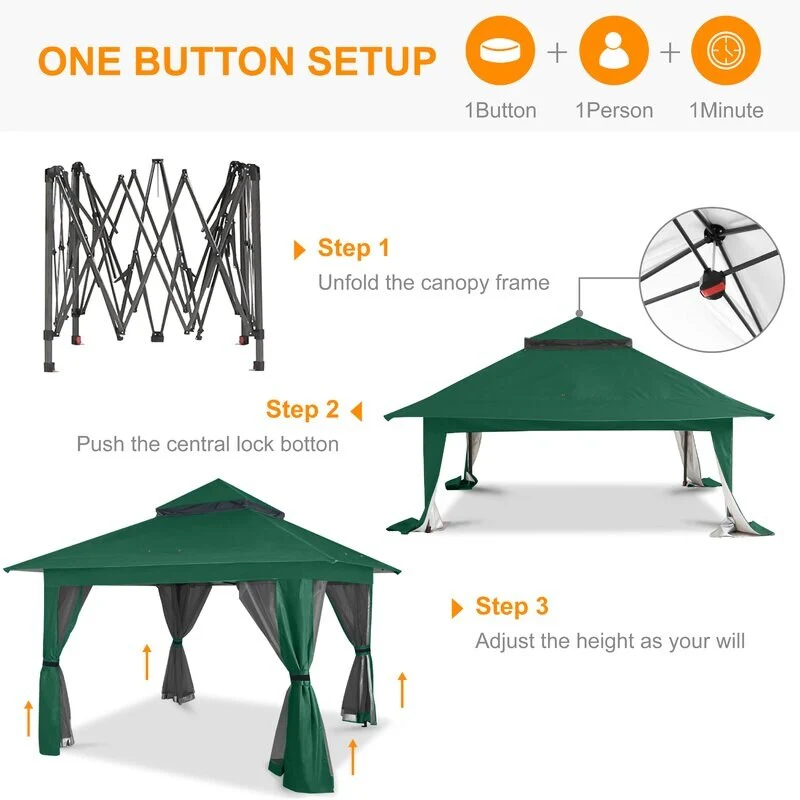 ONE BUTTON SETUP

+ +

1Button 1Person 1Minute

Step 1

Unfold the canopy frame

Step 2

Push the central lock botton

Step 3

Adjust the height as your will