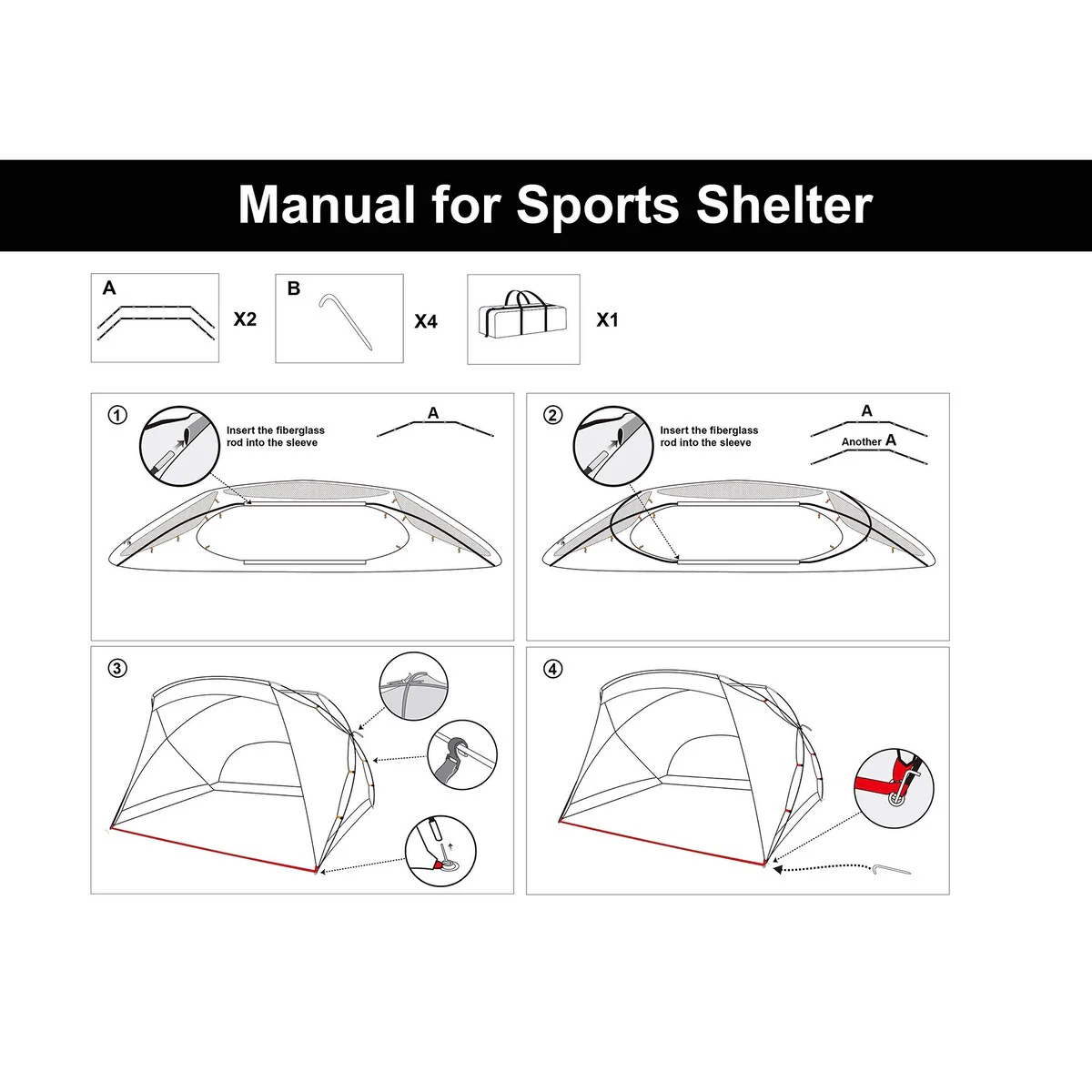 Manual for Sports Shelter

A X2

B X4

X1

①

Insert the fiberglass rod into the sleeve

A

②

Insert the fiberglass rod into the sleeve

A

Another A

③

④